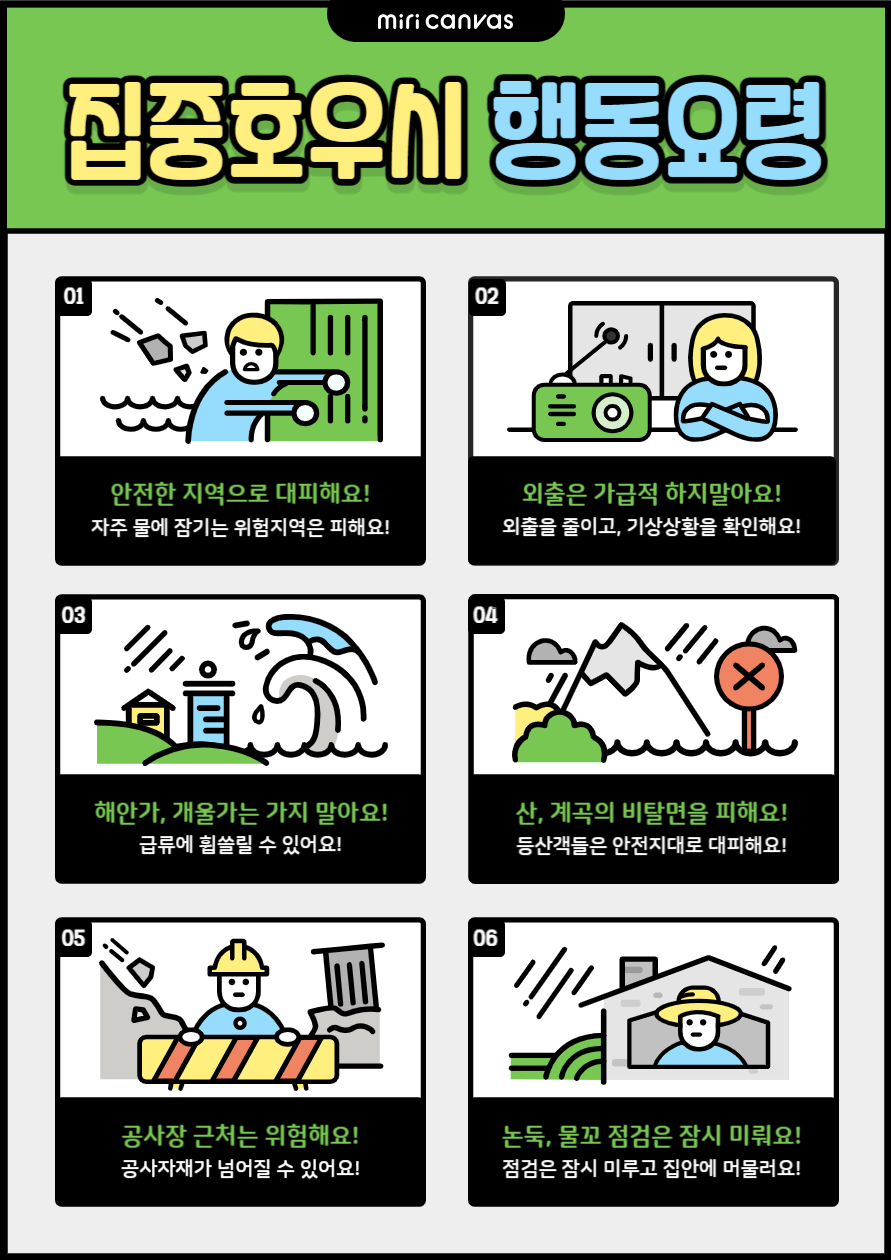 miri canvas

집중호우시 행동요령

01
안전한 지역으로 대피해요!
자주 물에 잠기는 위험지역은 피해요!

02
외출은 가급적 하지말아요!
외출을 줄이고, 기상상황을 확인해요!

03
해안가, 개울가는 가지 말아요!
급류에 휩쓸릴 수 있어요!

04
산, 계곡의 비탈면을 피해요!
등산객들은 안전지대로 대피해요!

05
공사장 근처는 위험해요!
공사자재가 넘어질 수 있어요!

06
논둑, 물꼬 점검은 잠시 미뤄요!
점검은 잠시 미루고 집안에 머물러요!