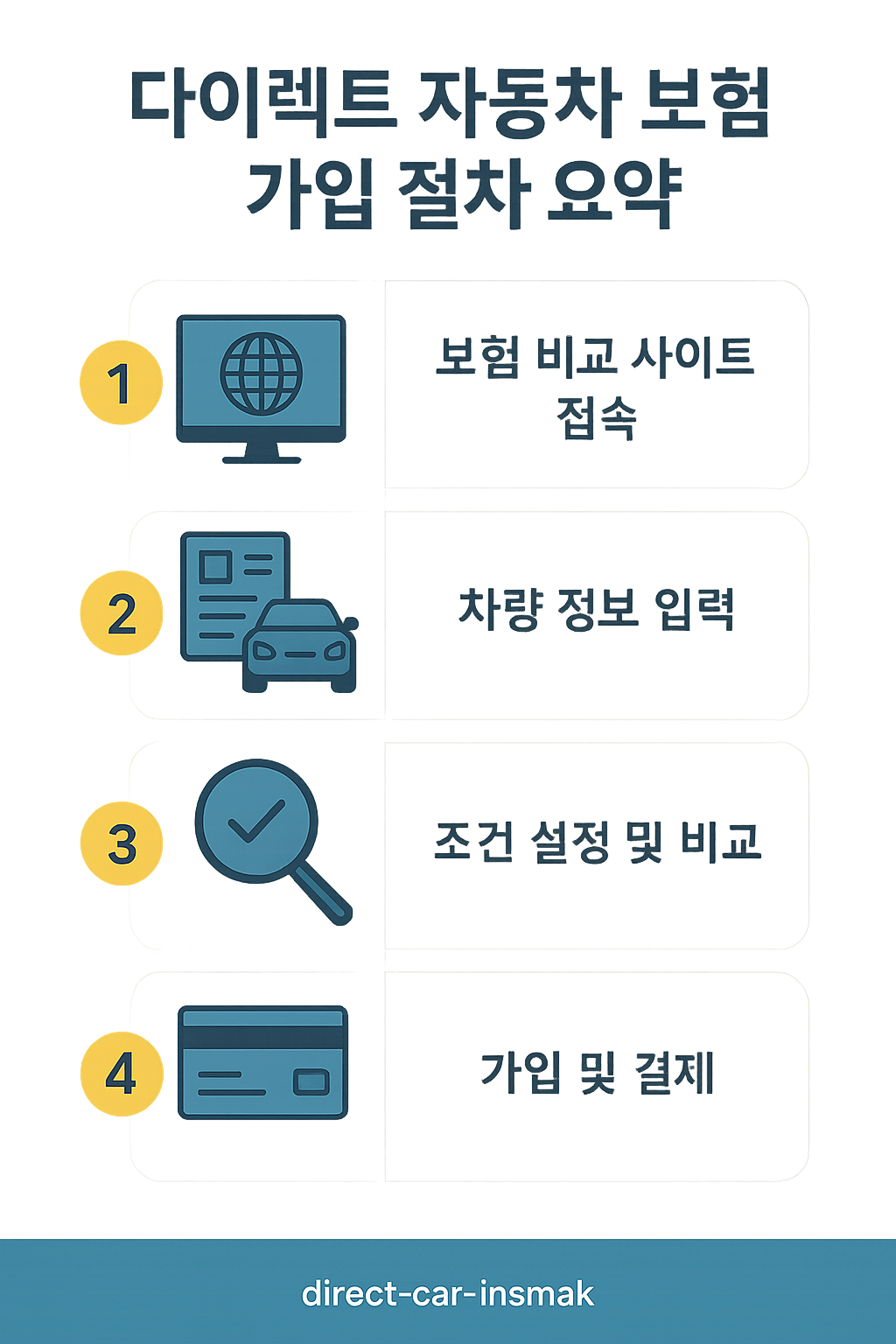 다이렉트 자동차 보험 가입 절차 요약

1

보험 비교 사이트 접속

2

차량 정보 입력

3

조건 설정 및 비교

4

가입 및 결제

direct-car-insmak