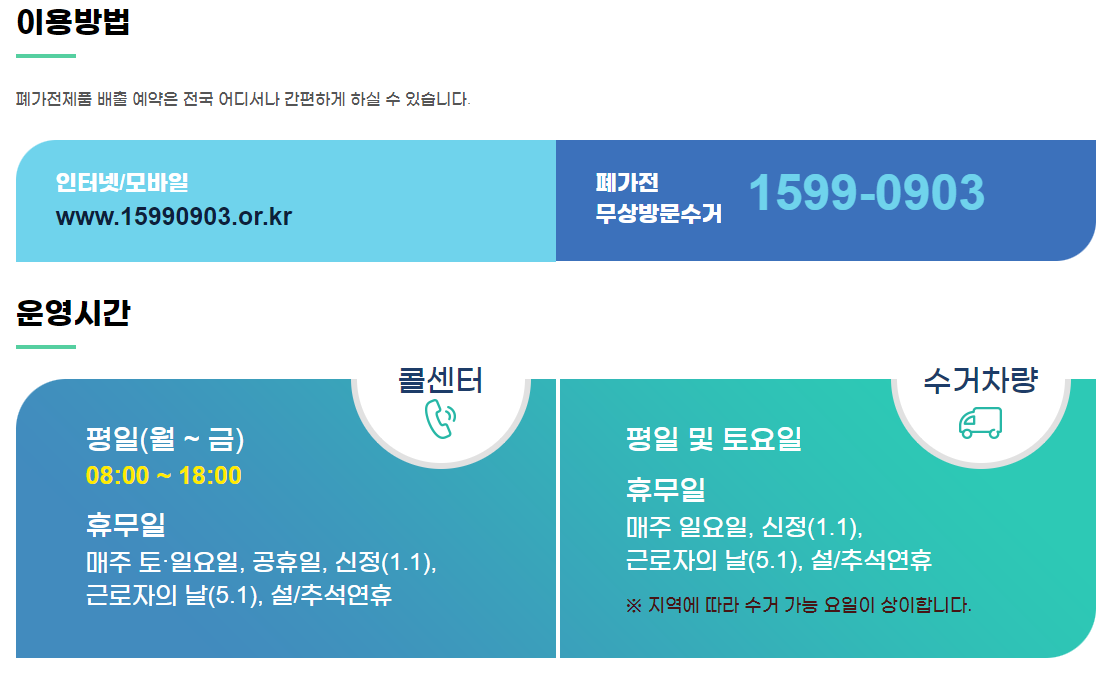 이용방법

폐가전제품 배출 예약은 전국 어디서나 간편하게 하실 수 있습니다.

인터넷/모바일
www.15990903.or.kr

폐가전
무상방문수거
1599-0903

운영시간

콜센터

평일(월 ~ 금)
08:00 ~ 18:00

휴무일
매주 토·일요일, 공휴일, 신정(1.1),
근로자의 날(5.1), 설/추석연휴

수거차량

평일 및 토요일

휴무일
매주 일요일, 신정(1.1),
근로자의 날(5.1), 설/추석연휴

※ 지역에 따라 수거 가능 요일이 상이합니다.