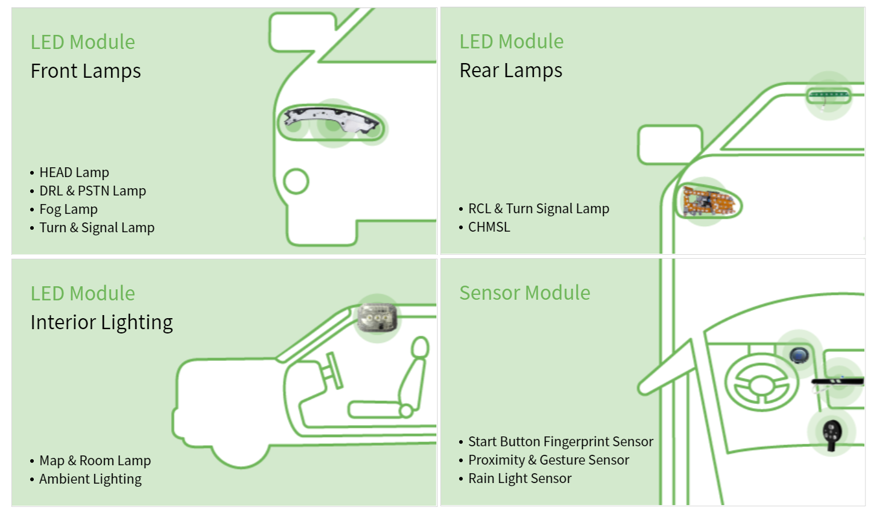 LED Module
Front Lamps

• HEAD Lamp
• DRL & PSTN Lamp
• Fog Lamp
• Turn & Signal Lamp

LED Module
Rear Lamps

• RCL & Turn Signal Lamp
• CHMSL

LED Module
Interior Lighting

• Map & Room Lamp
• Ambient Lighting

Sensor Module

• Start Button Fingerprint Sensor
• Proximity & Gesture Sensor
• Rain Light Sensor