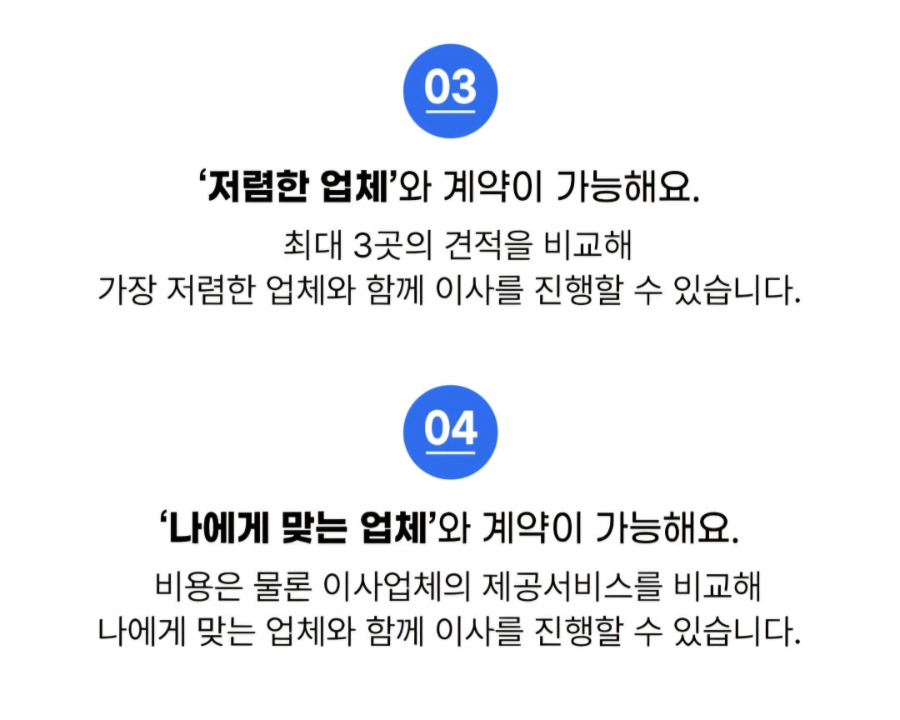 03

‘저렴한 업체’와 계약이 가능해요.

최대 3곳의 견적을 비교해
가장 저렴한 업체와 함께 이사를 진행할 수 있습니다.

04

‘나에게 맞는 업체’와 계약이 가능해요.

비용은 물론 이사업체의 제공서비스를 비교해
나에게 맞는 업체와 함께 이사를 진행할 수 있습니다.