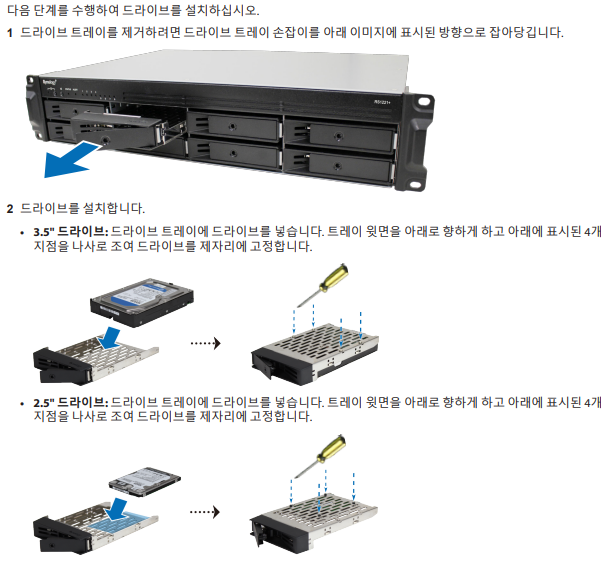 다음 단계를 수행하여 드라이브를 설치하십시오.

1 드라이브 트레이를 제거하려면 드라이브 트레이 손잡이를 아래 이미지에 표시된 방향으로 잡아당깁니다.

Synology

RS1221+

2 드라이브를 설치합니다.

• 3.5" 드라이브: 드라이브 트레이에 드라이브를 넣습니다. 트레이 윗면을 아래로 향하게 하고 아래에 표시된 4개 지점을 나사로 조여 드라이브를 제자리에 고정합니다.

• 2.5" 드라이브: 드라이브 트레이에 드라이브를 넣습니다. 트레이 윗면을 아래로 향하게 하고 아래에 표시된 4개 지점을 나사로 조여 드라이브를 제자리에 고정합니다.