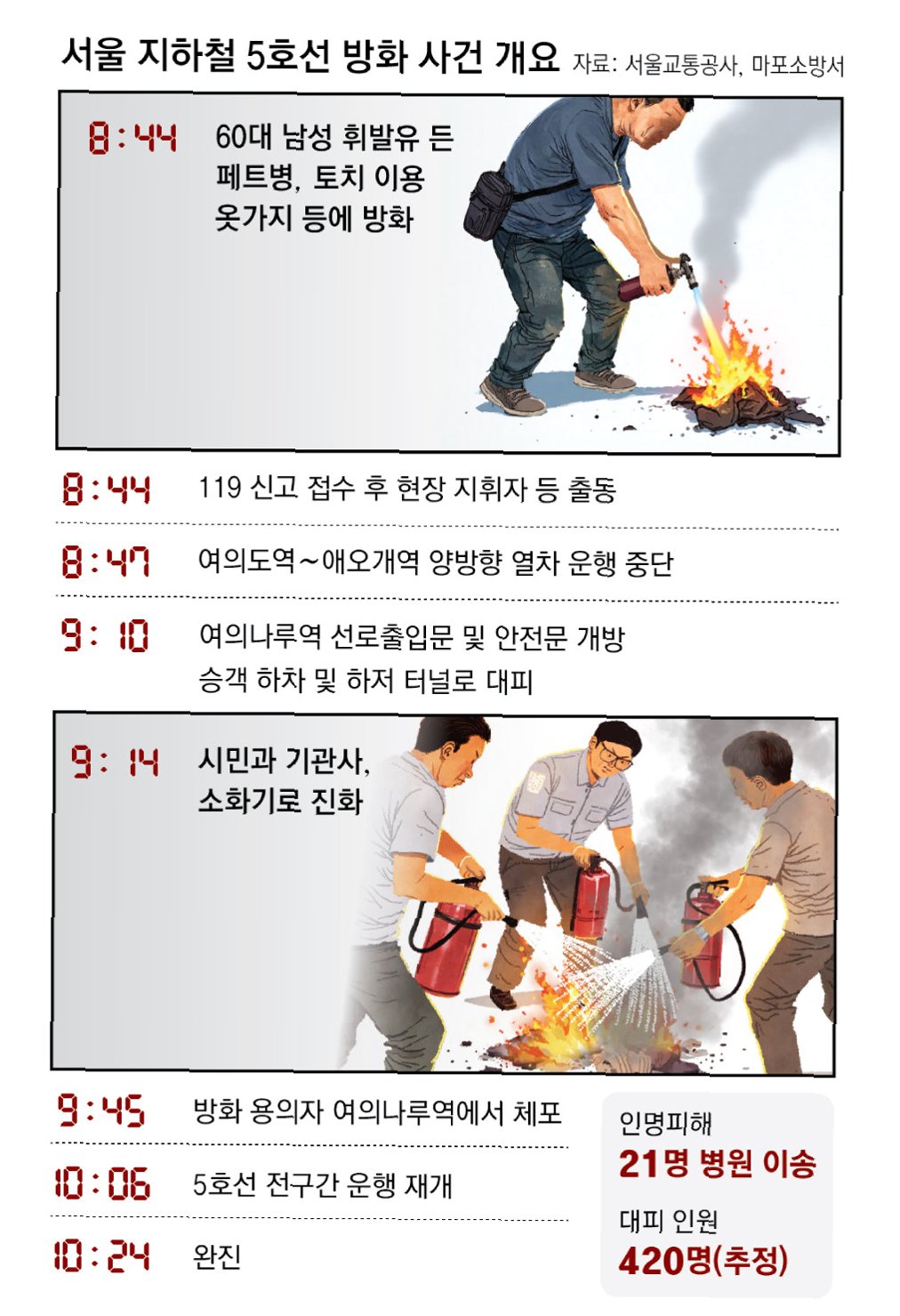 서울 지하철 5호선 방화 사건 개요 자료: 서울교통공사, 마포소방서

8:44 60대 남성 휘발유 든 페트병, 토치 이용 옷가지 등에 방화

8:44 119 신고 접수 후 현장 지휘자 등 출동

8:47 여의도역~애오개역 양방향 열차 운행 중단

9:10 여의나루역 선로출입문 및 안전문 개방 승객 하차 및 하저 터널로 대피

9:14 시민과 기관사, 소화기로 진화

9:45 방화 용의자 여의나루역에서 체포

10:06 5호선 전구간 운행 재개

10:24 완진

인명피해
21명 병원 이송
대피 인원
420명(추정)