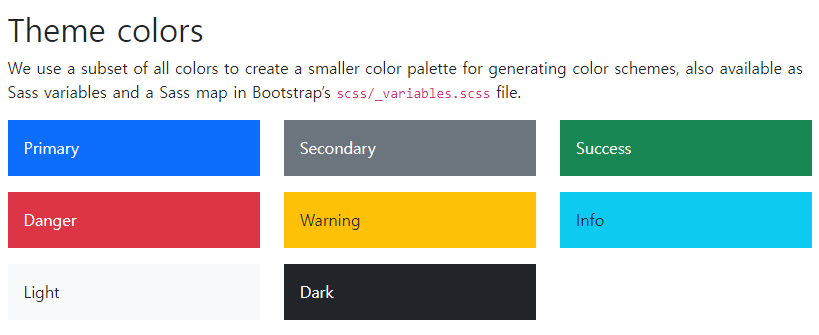 Theme colors

We use a subset of all colors to create a smaller color palette for generating color schemes, also available as Sass variables and a Sass map in Bootstrap's scss/_variables.scss file.

Primary

Secondary

Success

Danger

Warning

Info

Light

Dark