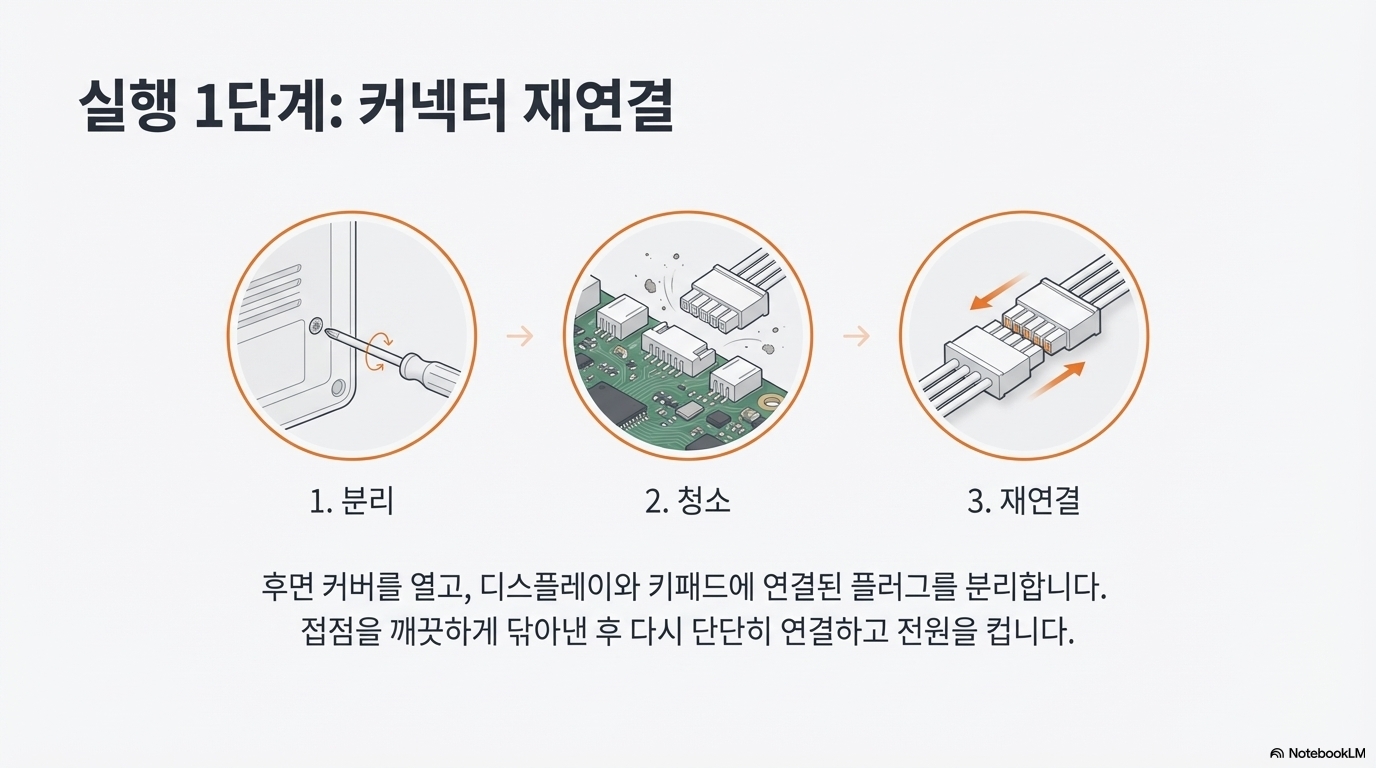 실행 1단계: 커넥터 재연결

1. 분리

2. 청소

3. 재연결

후면 커버를 열고, 디스플레이와 키패드에 연결된 플러그를 분리합니다.
접점을 깨끗하게 닦아낸 후 다시 단단히 연결하고 전원을 켭니다.

NotebookLM