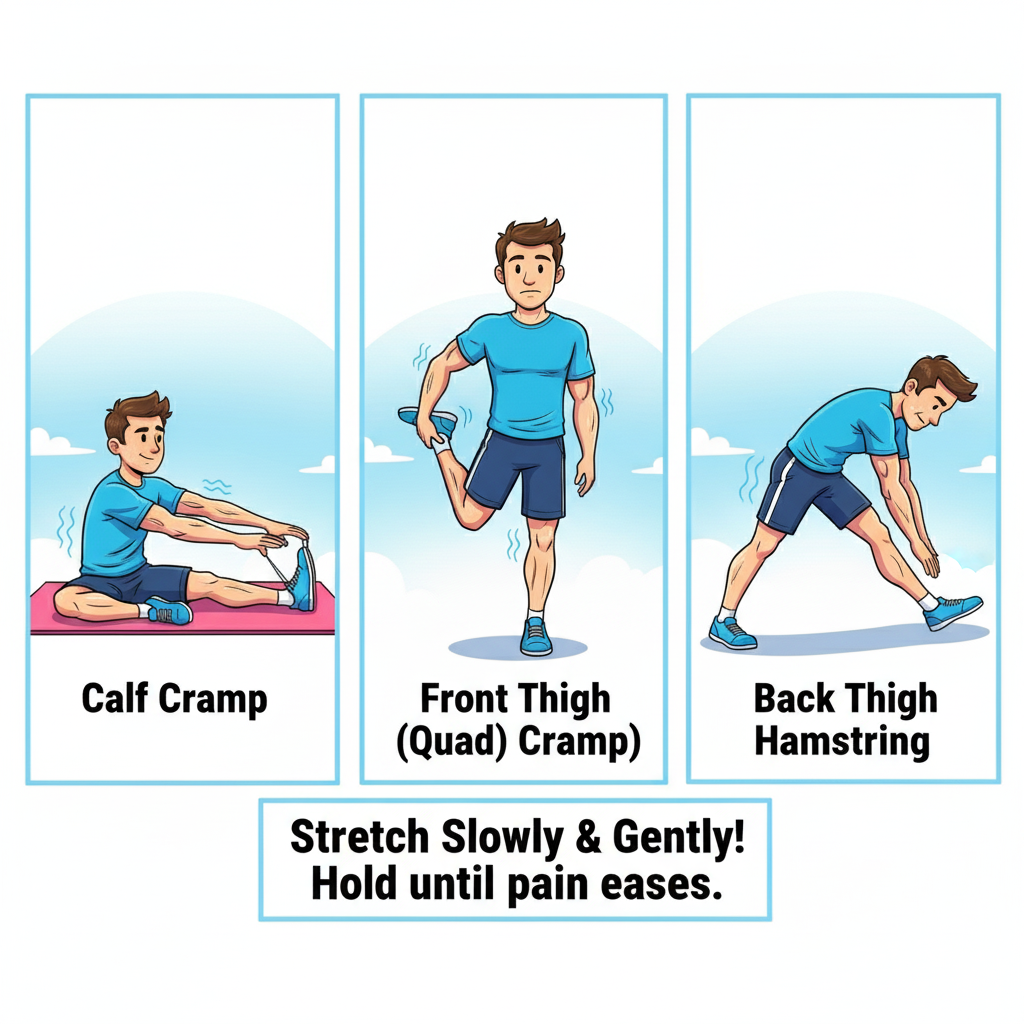 Calf Cramp

Front Thigh (Quad) Cramp)

Back Thigh Hamstring

Stretch Slowly & Gently! Hold until pain eases.