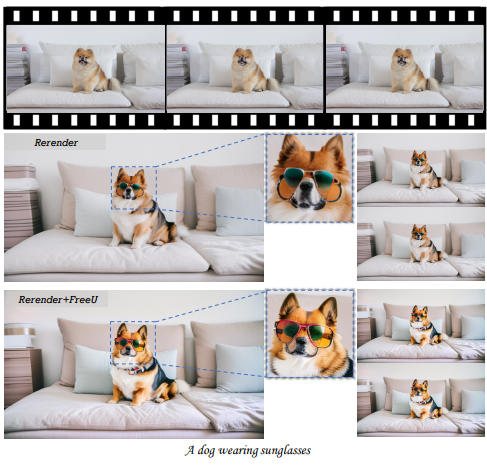 Rerender

Rerender+FreeU

A dog wearing sunglasses