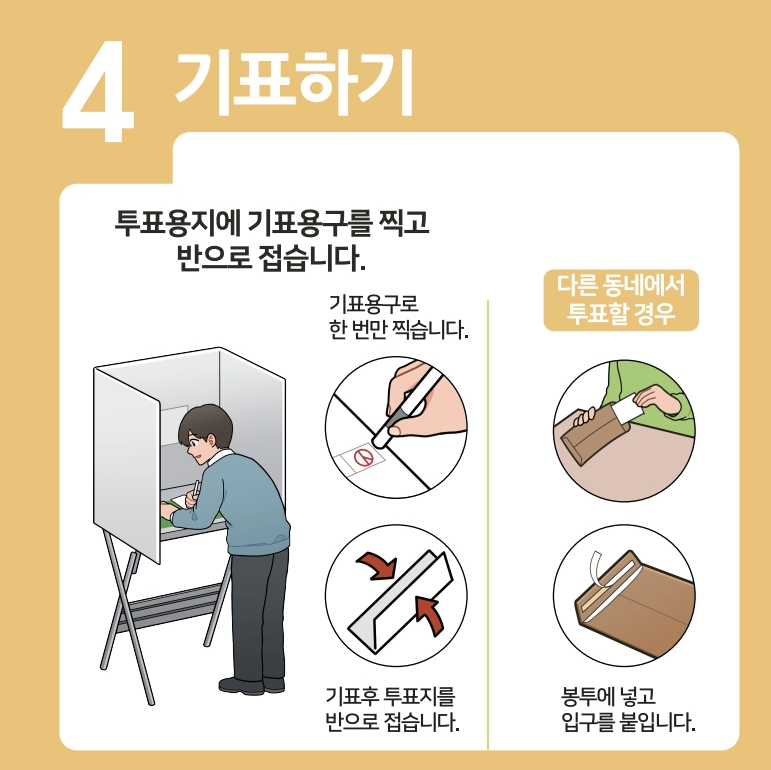 4 기표하기

투표용지에 기표용구를 찍고 반으로 접습니다.

기표용구로 한 번만 찍습니다.

기표후 투표지를 반으로 접습니다.

다른 동네에서 투표할 경우

봉투에 넣고 입구를 붙입니다.