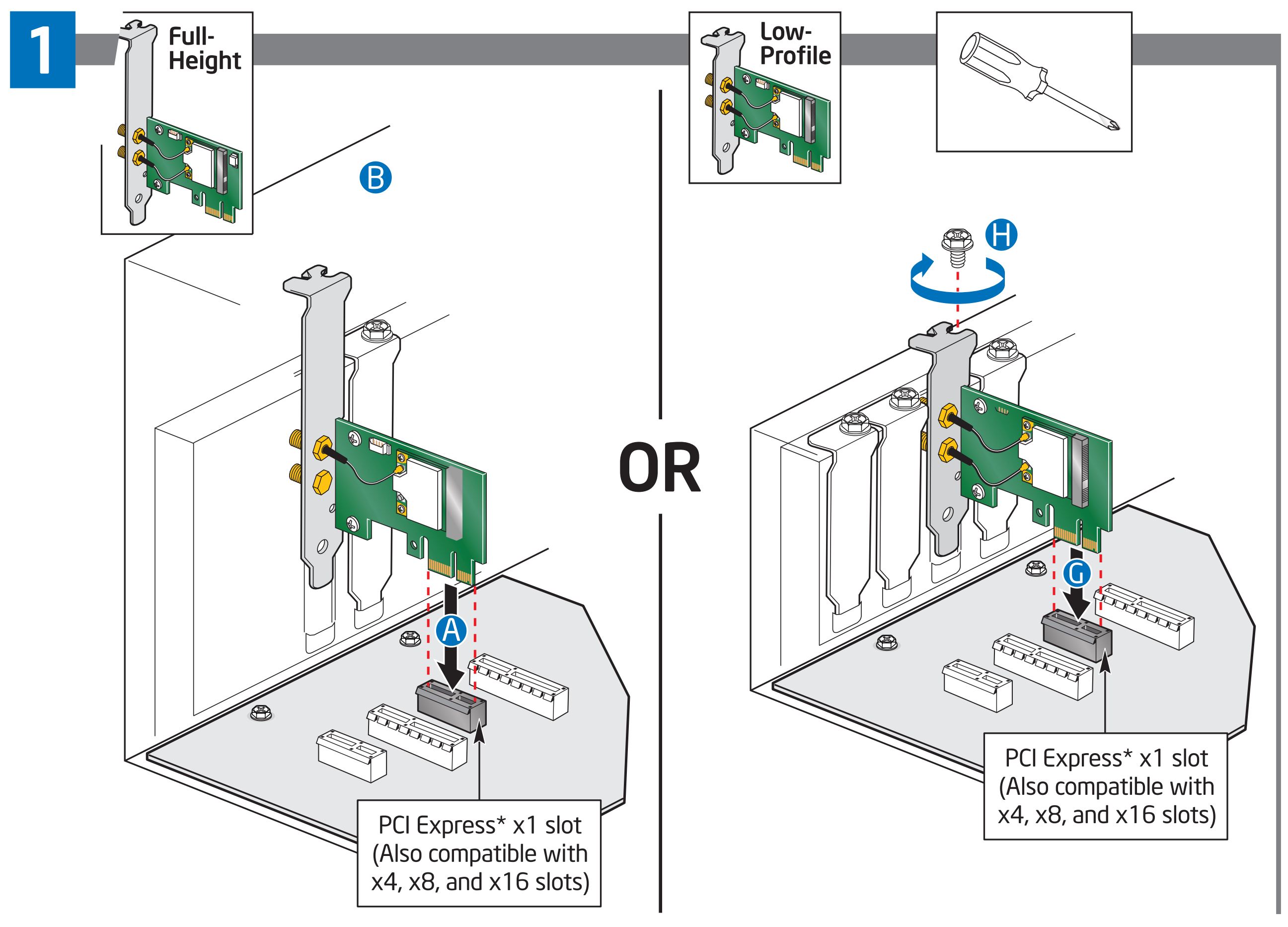 1

Full-Height

B

A

PCI Express* x1 slot (Also compatible with x4, x8, and x16 slots)

OR

Low-Profile

H

G

PCI Express* x1 slot (Also compatible with x4, x8, and x16 slots)