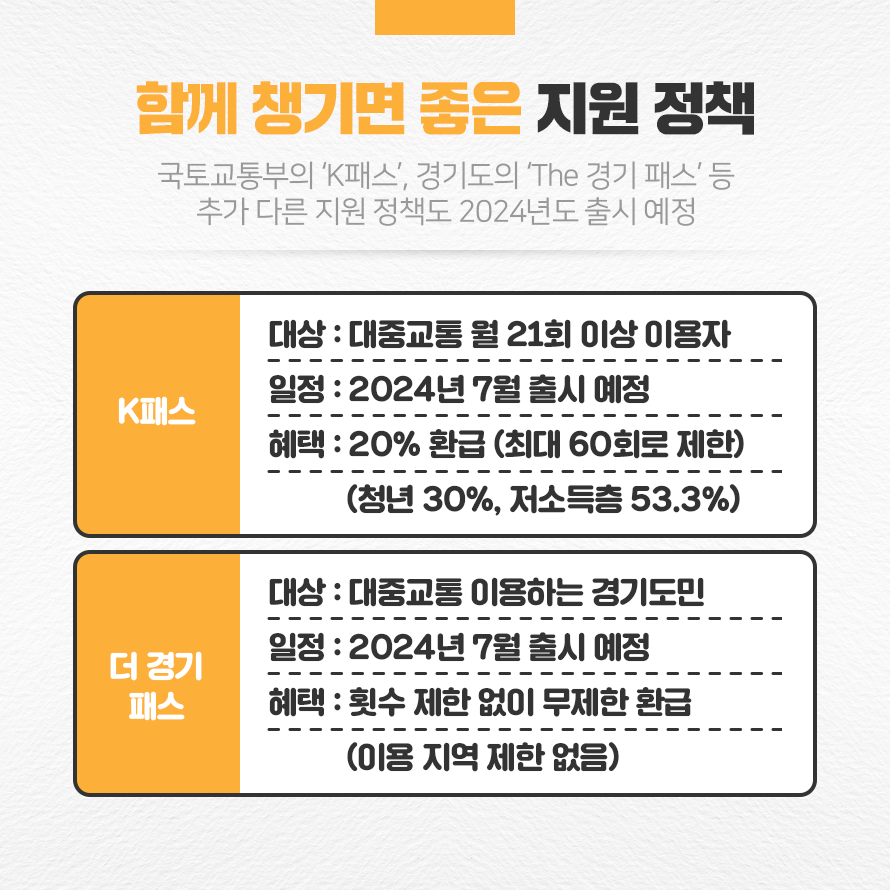 함께 챙기면 좋은 지원 정책

국토교통부의 'K패스', 경기도의 'The 경기 패스' 등 추가 다른 지원 정책도 2024년도 출시 예정

K패스

대상 : 대중교통 월 21회 이상 이용자

일정 : 2024년 7월 출시 예정

혜택 : 20% 환급 (최대 60회로 제한)
(청년 30%, 저소득층 53.3%)

더 경기 패스

대상 : 대중교통 이용하는 경기도민

일정 : 2024년 7월 출시 예정

혜택 : 횟수 제한 없이 무제한 환급
(이용 지역 제한 없음)