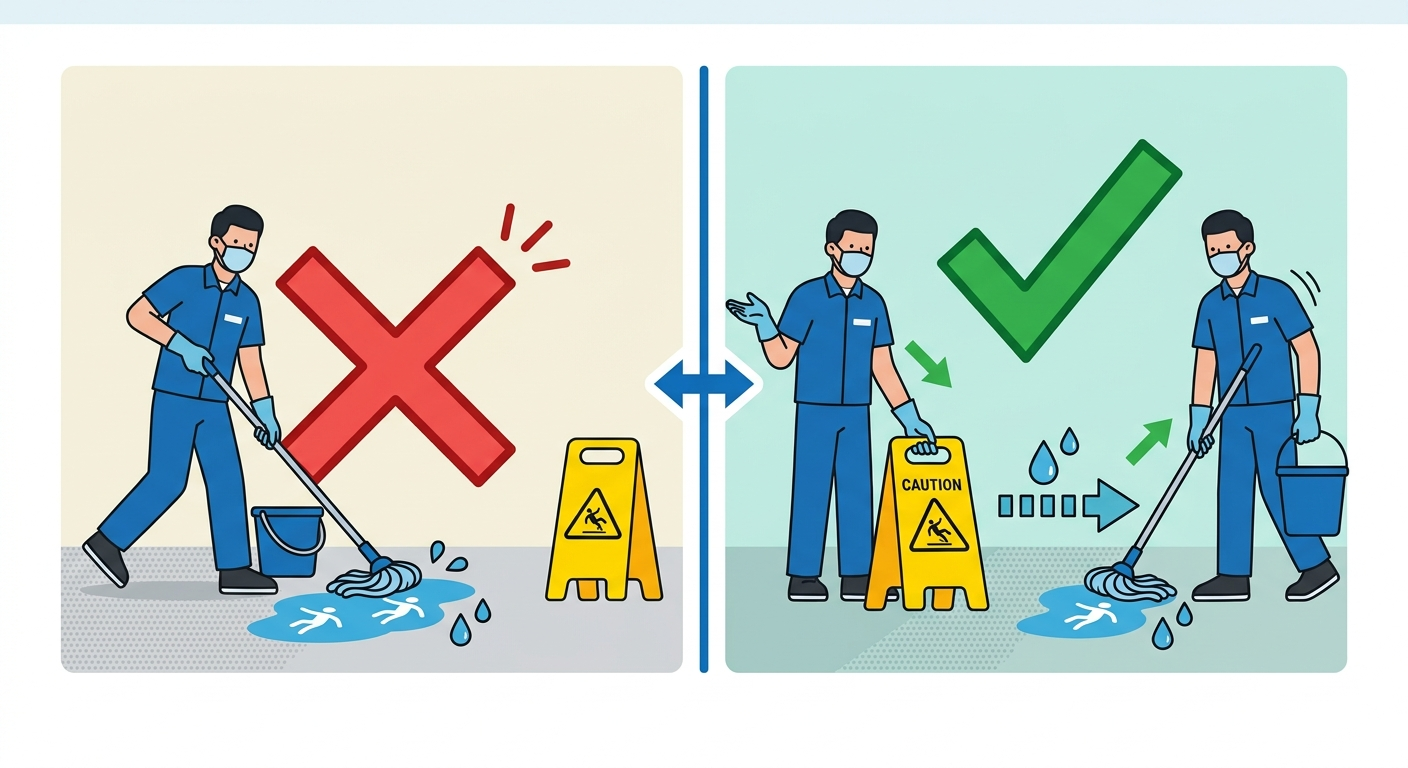 CAUTION