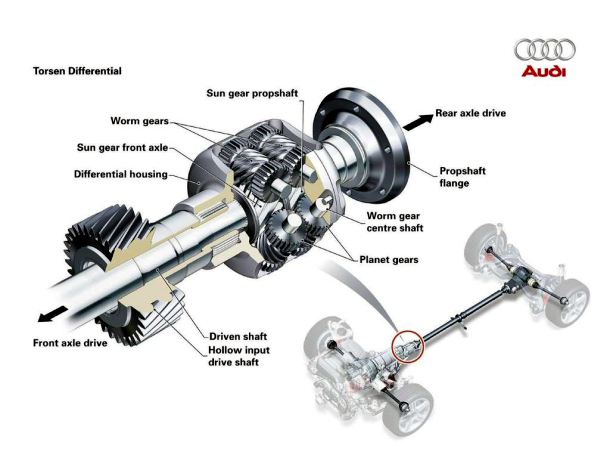 Torsen Differential

Audi

Sun gear propshaft

Worm gears

Sun gear front axle

Differential housing

Rear axle drive

Propshaft flange

Worm gear centre shaft

Planet gears

Driven shaft

Hollow input drive shaft

Front axle drive