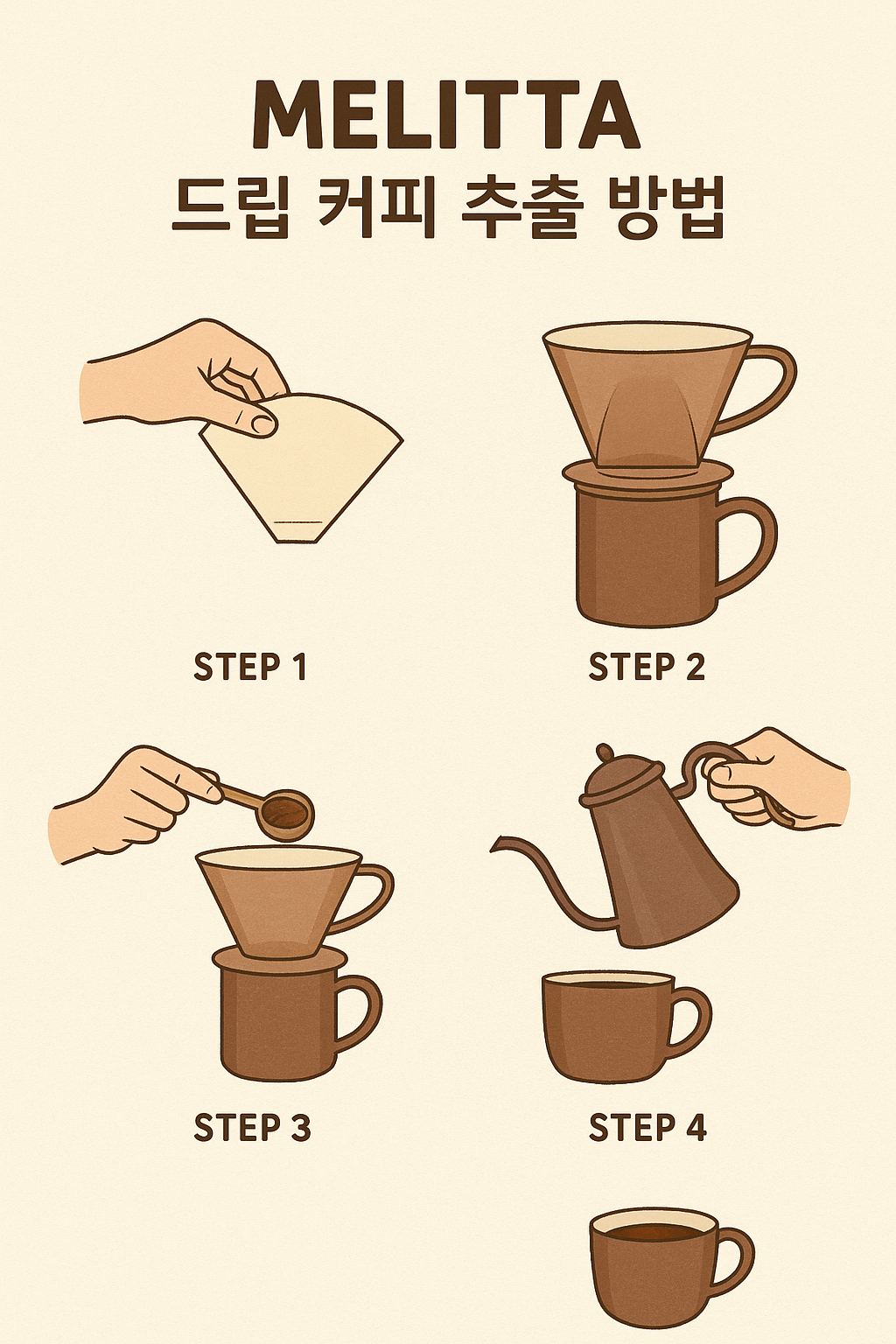 MELITTA
드립 커피 추출 방법

STEP 1

STEP 2

STEP 3

STEP 4