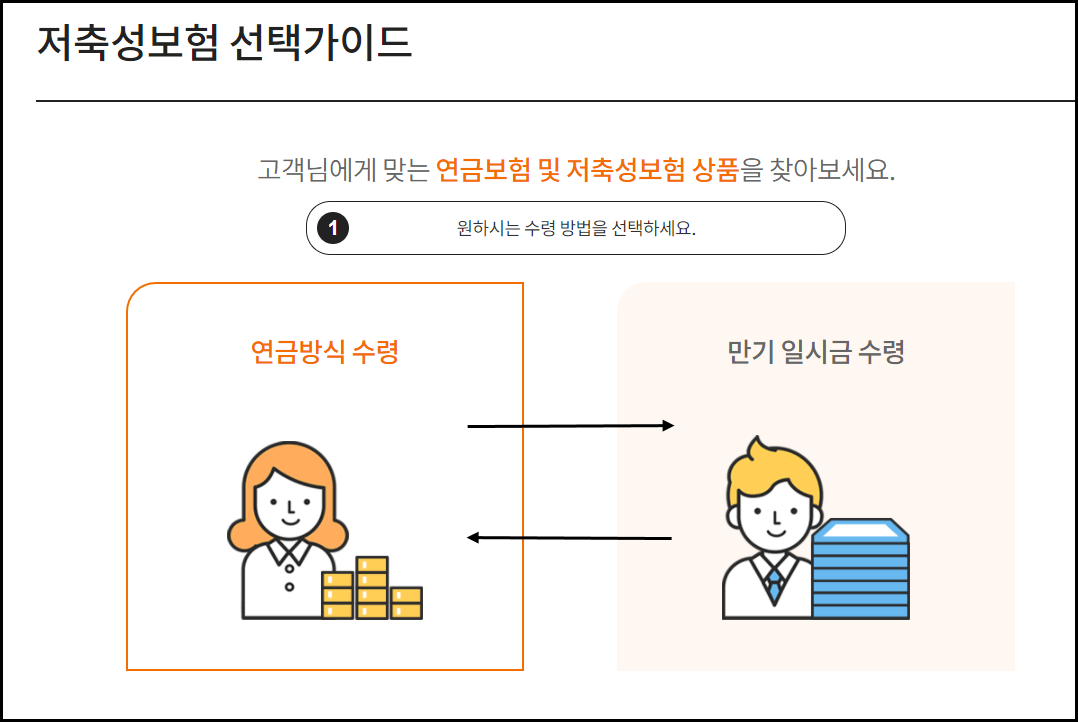 저축성보험 선택가이드

고객님에게 맞는 연금보험 및 저축성보험 상품을 찾아보세요.

1 원하시는 수령 방법을 선택하세요.

연금방식 수령

만기 일시금 수령