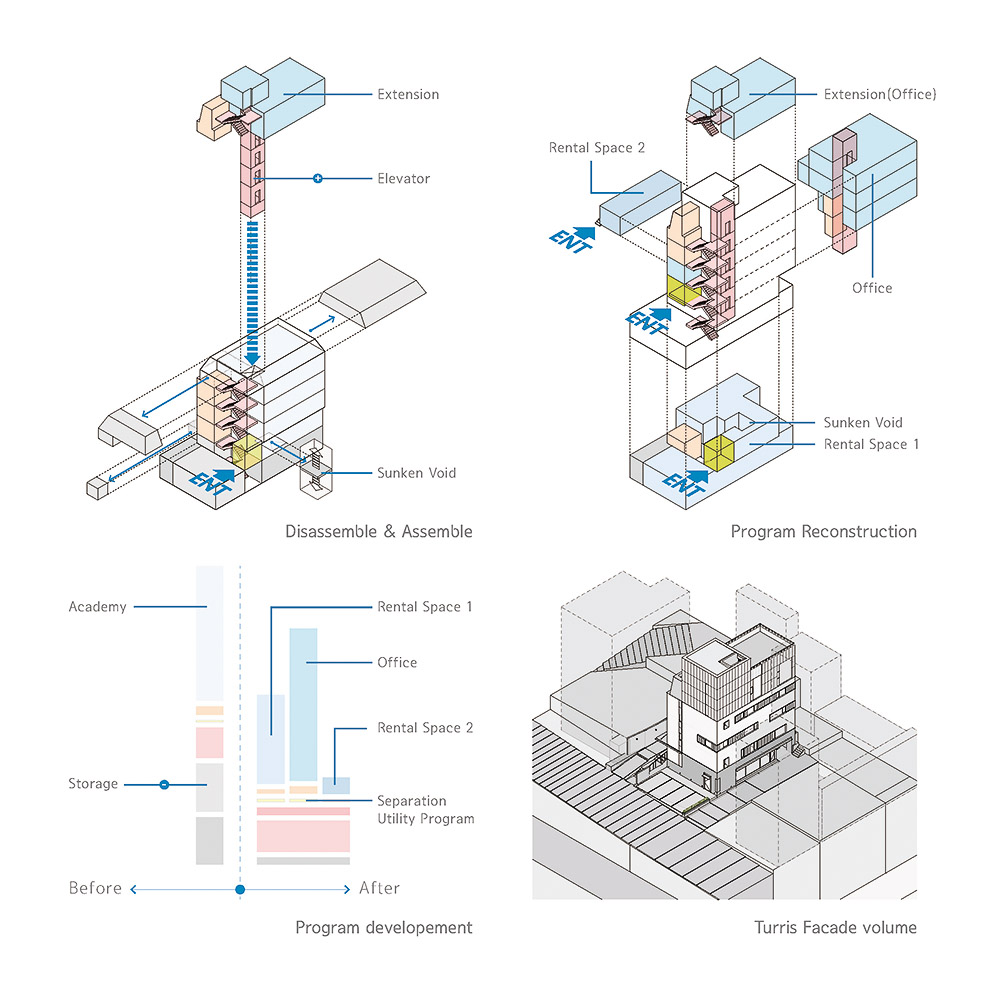 Extension

Elevator

Sunken Void

ENT

Disassemble & Assemble

Extension(Office)

Rental Space 2

ENT

ENT

Office

Sunken Void

Rental Space 1

ENT

Program Reconstruction

Academy

Storage

Rental Space 1

Office

Rental Space 2

Separation Utility Program

Before

After

Program developement

Turris Facade volume