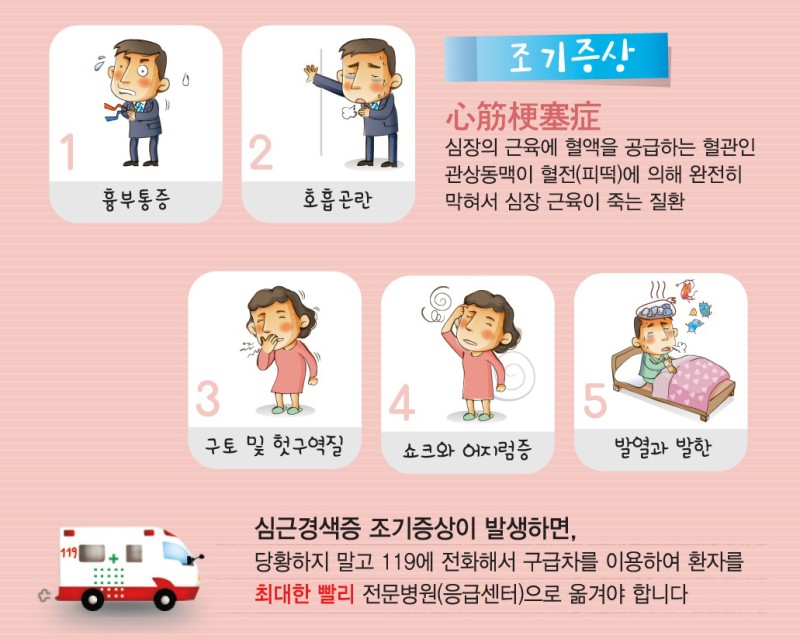 1
흉부통증

2
호흡곤란

조기증상

心筋梗塞症
심장의 근육에 혈액을 공급하는 혈관인 관상동맥이 혈전(피떡)에 의해 완전히 막혀서 심장 근육이 죽는 질환

3
구토 및 헛구역질

4
쇼크와 어지럼증

5
발열과 발한

119

심근경색증 조기증상이 발생하면,
당황하지 말고 119에 전화해서 구급차를 이용하여 환자를 최대한 빨리 전문병원(응급센터)으로 옮겨야 합니다