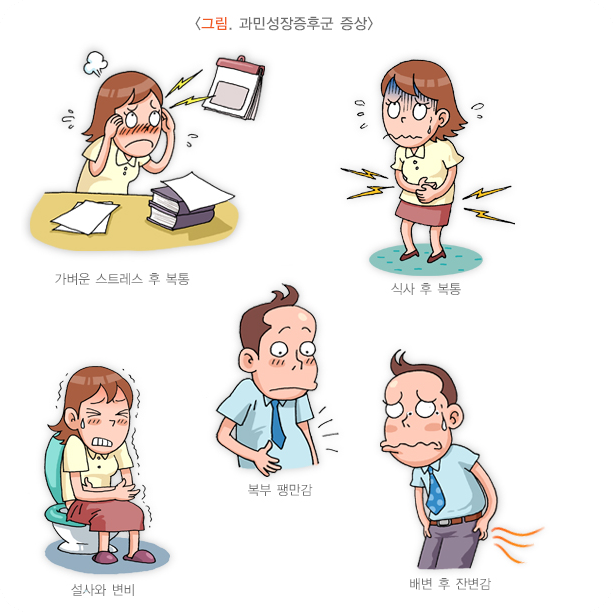 〈그림. 과민성장증후군 증상〉

가벼운 스트레스 후 복통

식사 후 복통

복부 팽만감

설사와 변비

배변 후 잔변감