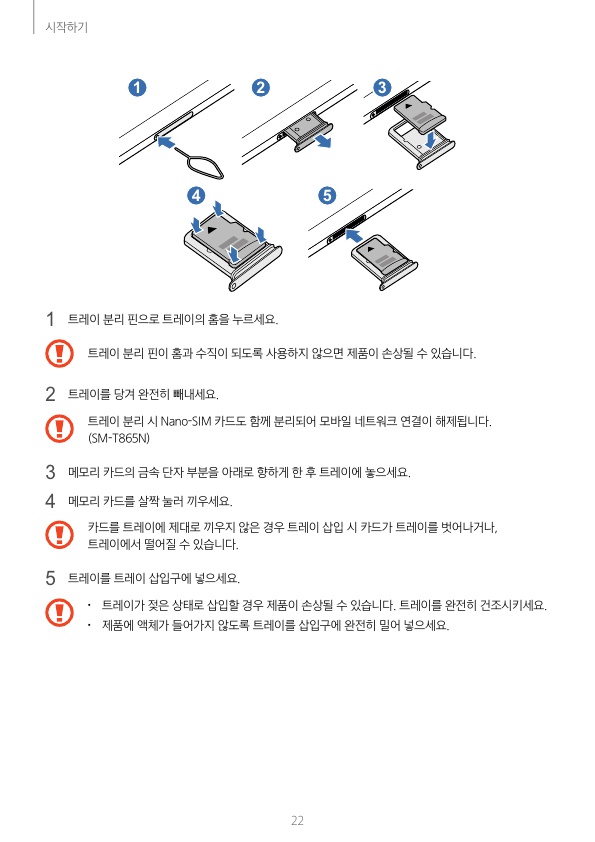 시작하기

1

2

3

4

5

1 트레이 분리 핀으로 트레이의 홈을 누르세요.

트레이 분리 핀이 홈과 수직이 되도록 사용하지 않으면 제품이 손상될 수 있습니다.

2 트레이를 당겨 완전히 빼내세요.

트레이 분리 시 Nano-SIM 카드도 함께 분리되어 모바일 네트워크 연결이 해제됩니다. (SM-T865N)

3 메모리 카드의 금속 단자 부분을 아래로 향하게 한 후 트레이에 놓으세요.

4 메모리 카드를 살짝 눌러 끼우세요.

카드를 트레이에 제대로 끼우지 않은 경우 트레이 삽입 시 카드가 트레이를 벗어나거나, 트레이에서 떨어질 수 있습니다.

5 트레이를 트레이 삽입구에 넣으세요.

• 트레이가 젖은 상태로 삽입할 경우 제품이 손상될 수 있습니다. 트레이를 완전히 건조시키세요.
• 제품에 액체가 들어가지 않도록 트레이를 삽입구에 완전히 밀어 넣으세요.

22