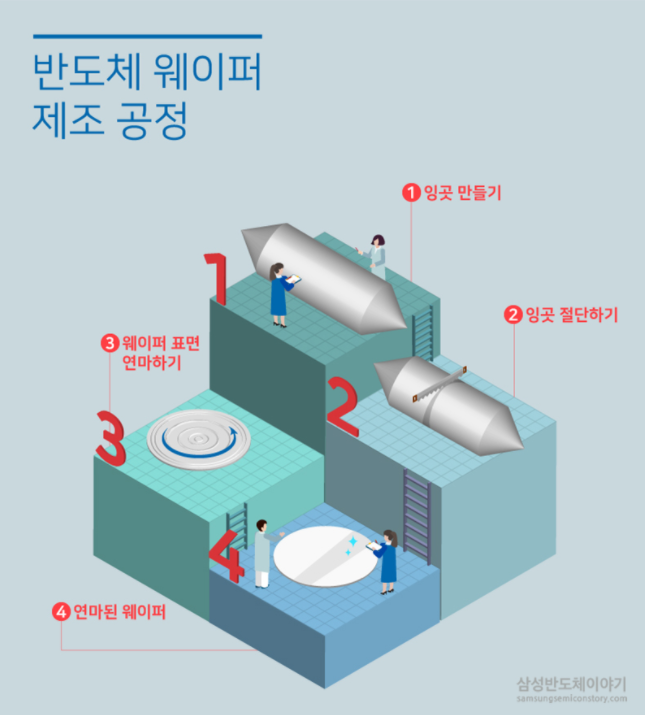 반도체 웨이퍼
제조 공정

1 잉곳 만들기

1

2 잉곳 절단하기

3 웨이퍼 표면 연마하기

2

3

4

4 연마된 웨이퍼

삼성반도체이야기
samsungsemiconstory.com