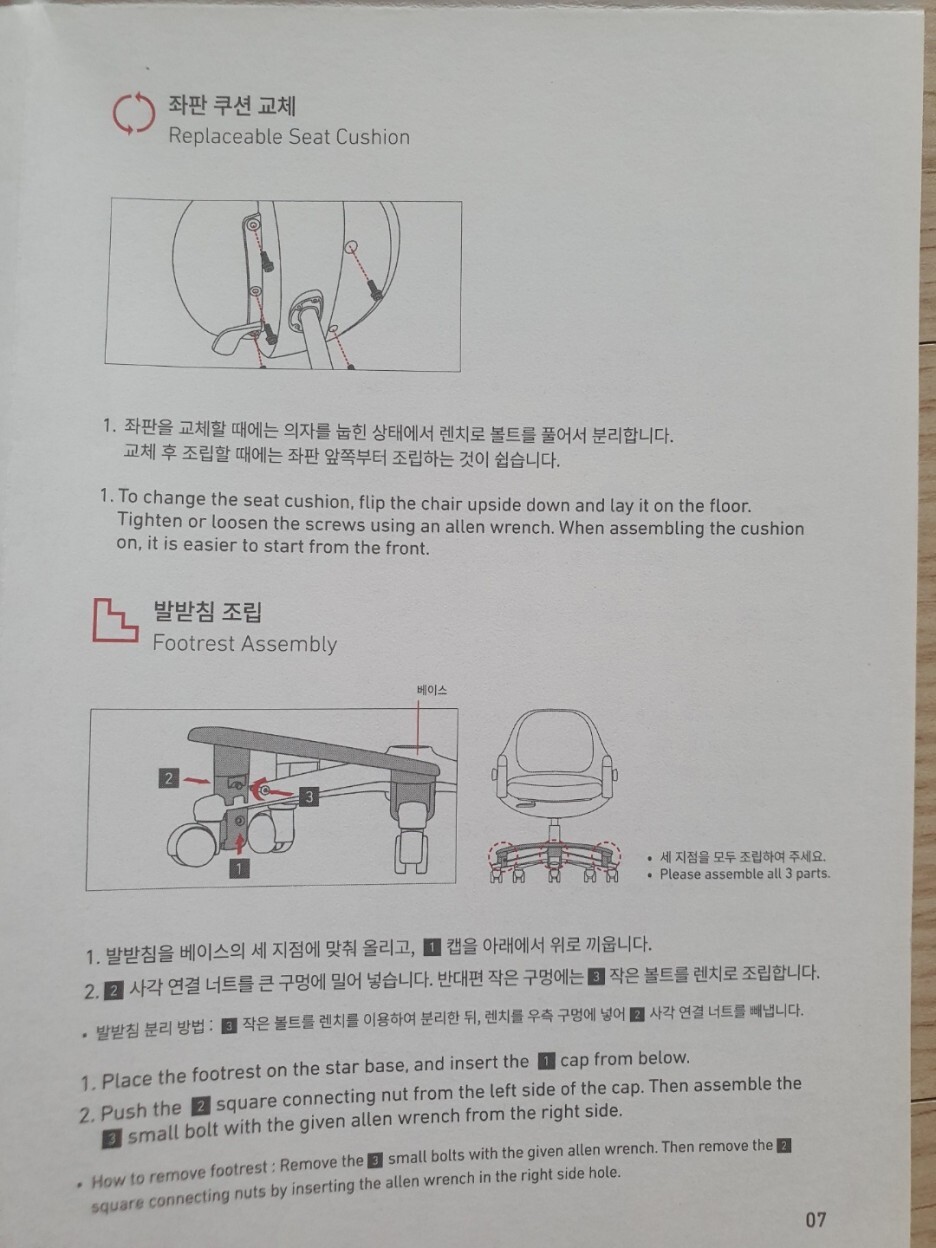 좌판 쿠션 교체
Replaceable Seat Cushion

1. 좌판을 교체할 때에는 의자를 눕힌 상태에서 렌치로 볼트를 풀어서 분리합니다. 교체 후 조립할 때에는 좌판 앞쪽부터 조립하는 것이 쉽습니다.

1. To change the seat cushion, flip the chair upside down and lay it on the floor. Tighten or loosen the screws using an allen wrench. When assembling the cushion on, it is easier to start from the front.

발받침 조립
Footrest Assembly

베이스

2

3

1

• 세 지점을 모두 조립하여 주세요.
• Please assemble all 3 parts.

1. 발받침을 베이스의 세 지점에 맞춰 올리고, 1 캡을 아래에서 위로 끼웁니다.
2. 2 사각 연결 너트를 큰 구멍에 밀어 넣습니다. 반대편 작은 구멍에는 3 작은 볼트를 렌치로 조립합니다.
• 발받침 분리 방법 : 3 작은 볼트를 렌치를 이용하여 분리한 뒤, 렌치를 우측 구멍에 넣어 2 사각 연결 너트를 빼냅니다.

1. Place the footrest on the star base, and insert the 1 cap from below.
2. Push the 2 square connecting nut from the left side of the cap. Then assemble the 3 small bolt with the given allen wrench from the right side.
• How to remove footrest : Remove the 3 small bolts with the given allen wrench. Then remove the 2 square connecting nuts by inserting the allen wrench in the right side hole.

07