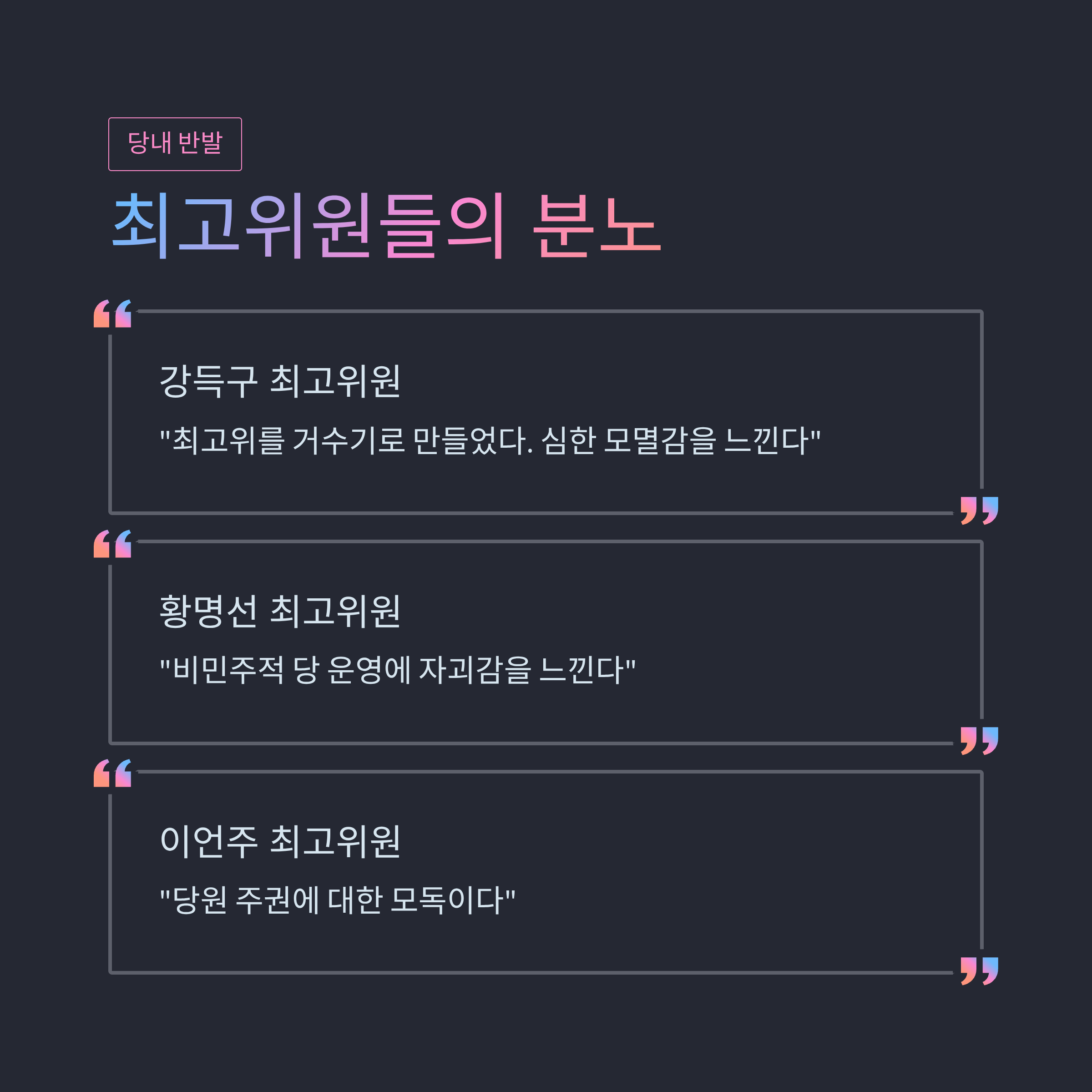 당내 반발

최고위원들의 분노

강득구 최고위원

"최고위를 거수기로 만들었다. 심한 모멸감을 느낀다"

황명선 최고위원

"비민주적 당 운영에 자괴감을 느낀다"

이언주 최고위원

"당원 주권에 대한 모독이다"