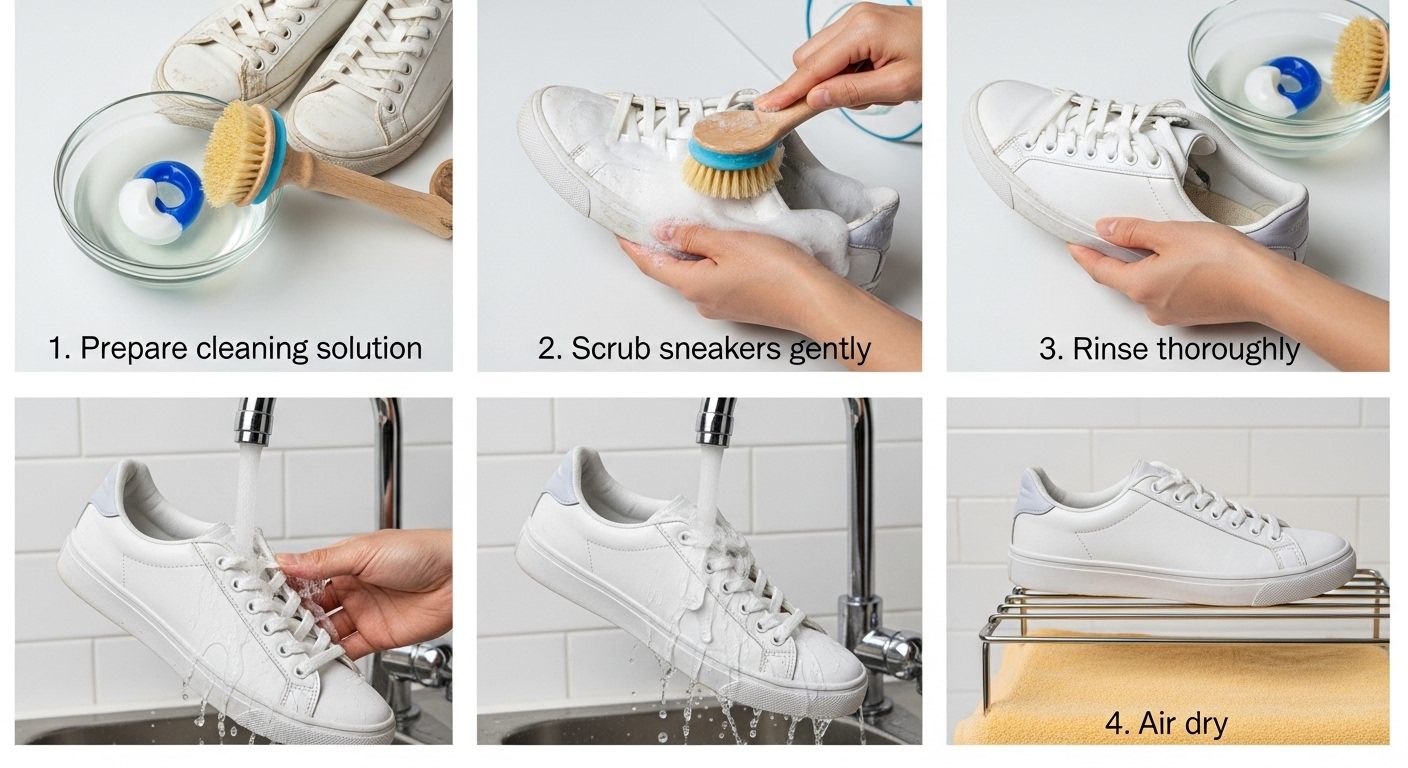 1. Prepare cleaning solution

2. Scrub sneakers gently

3. Rinse thoroughly

4. Air dry