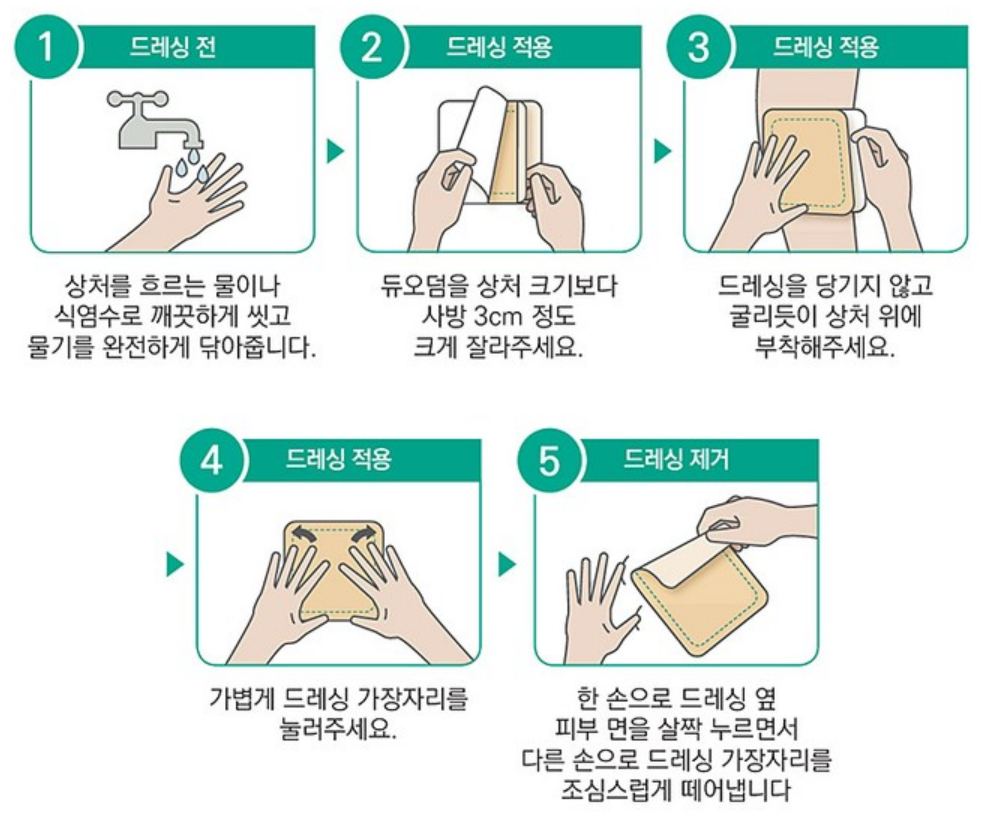 1 드레싱 전

상처를 흐르는 물이나 식염수로 깨끗하게 씻고 물기를 완전하게 닦아줍니다.

2 드레싱 적용

듀오덤을 상처 크기보다 사방 3cm 정도 크게 잘라주세요.

3 드레싱 적용

드레싱을 당기지 않고 굴리듯이 상처 위에 부착해주세요.

4 드레싱 적용

가볍게 드레싱 가장자리를 눌러주세요.

5 드레싱 제거

한 손으로 드레싱 옆 피부 면을 살짝 누르면서 다른 손으로 드레싱 가장자리를 조심스럽게 떼어냅니다