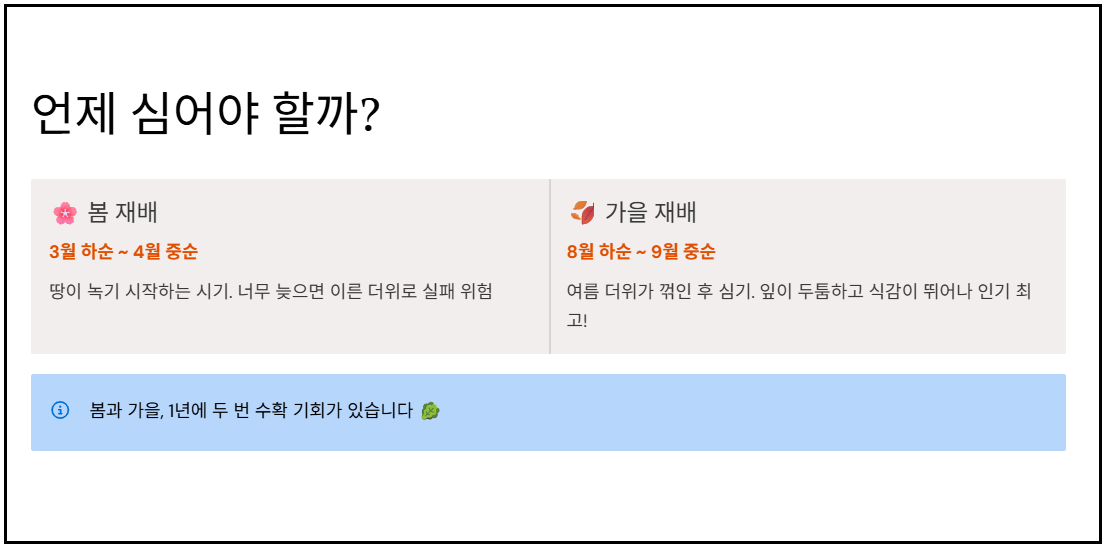 언제 심어야 할까?

봄 재배

3월 하순 ~ 4월 중순

땅이 녹기 시작하는 시기. 너무 늦으면 이른 더위로 실패 위험

가을 재배

8월 하순 ~ 9월 중순

여름 더위가 꺾인 후 심기. 잎이 두툼하고 식감이 뛰어나 인기 최고!

봄과 가을, 1년에 두 번 수확 기회가 있습니다