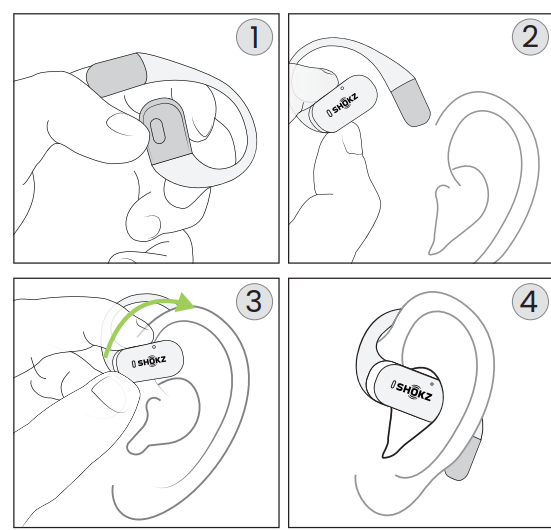 1

2

SHOKZ

3

SHOKZ

4

SHOKZ