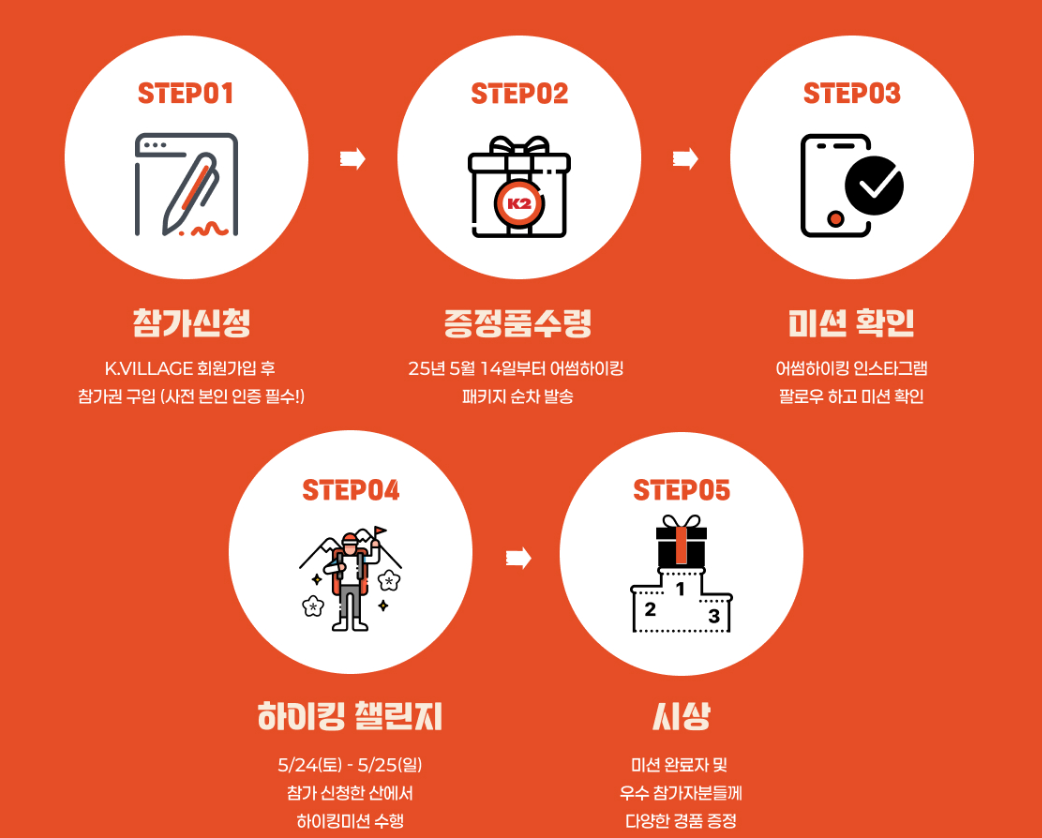 STEP01

참가신청

K.VILLAGE 회원가입 후
참가권 구입 (사전 본인 인증 필수!)

STEP02

K2

증정품수령

25년 5월 14일부터 어썸하이킹
패키지 순차 발송

STEP03

미션 확인

어썸하이킹 인스타그램
팔로우 하고 미션 확인

STEP04

하이킹 챌린지

5/24(토) - 5/25(일)
참가 신청한 산에서
하이킹미션 수행

STEP05

1
2
3

시상

미션 완료자 및
우수 참가자분들께
다양한 경품 증정