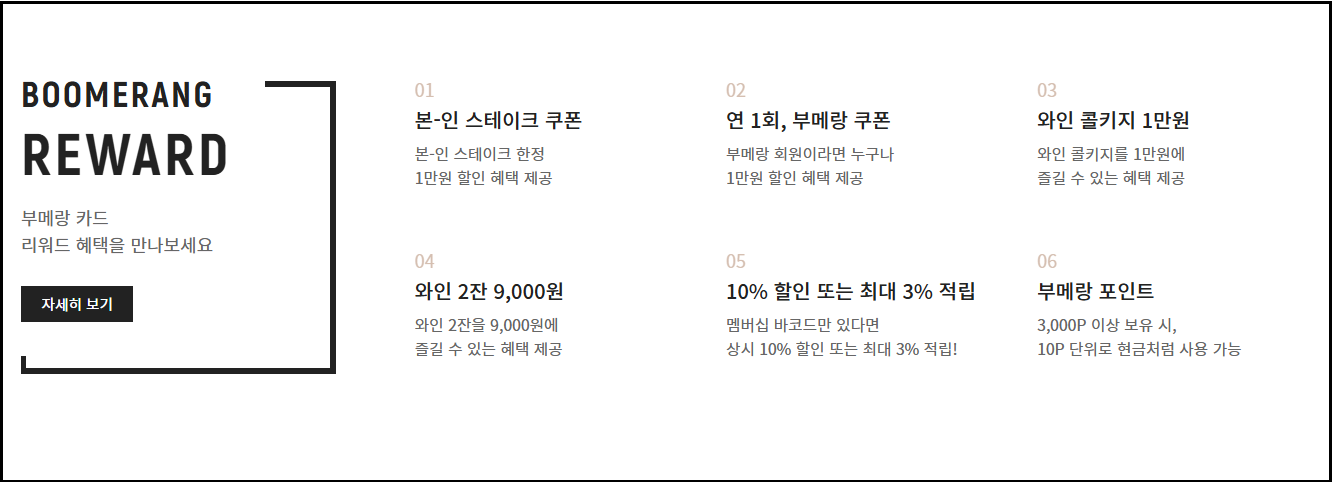 BOOMERANG
REWARD

부메랑 카드
리워드 혜택을 만나보세요

자세히 보기

01
본-인 스테이크 쿠폰

본-인 스테이크 한정
1만원 할인 혜택 제공

02
연 1회, 부메랑 쿠폰

부메랑 회원이라면 누구나
1만원 할인 혜택 제공

03
와인 콜키지 1만원

와인 콜키지를 1만원에
즐길 수 있는 혜택 제공

04
와인 2잔 9,000원

와인 2잔을 9,000원에
즐길 수 있는 혜택 제공

05
10% 할인 또는 최대 3% 적립

멤버십 바코드만 있다면
상시 10% 할인 또는 최대 3% 적립!

06
부메랑 포인트

3,000P 이상 보유 시,
10P 단위로 현금처럼 사용 가능