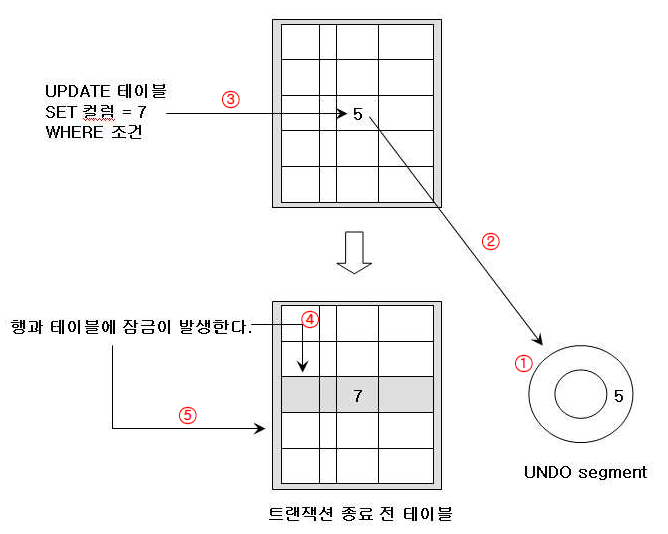 UPDATE 테이블
SET 컬럼 = 7
WHERE 조건

③

5

②

행과 테이블에 잠금이 발생한다.

④

7

⑤

①

5

UNDO segment

트랜잭션 종료 전 테이블