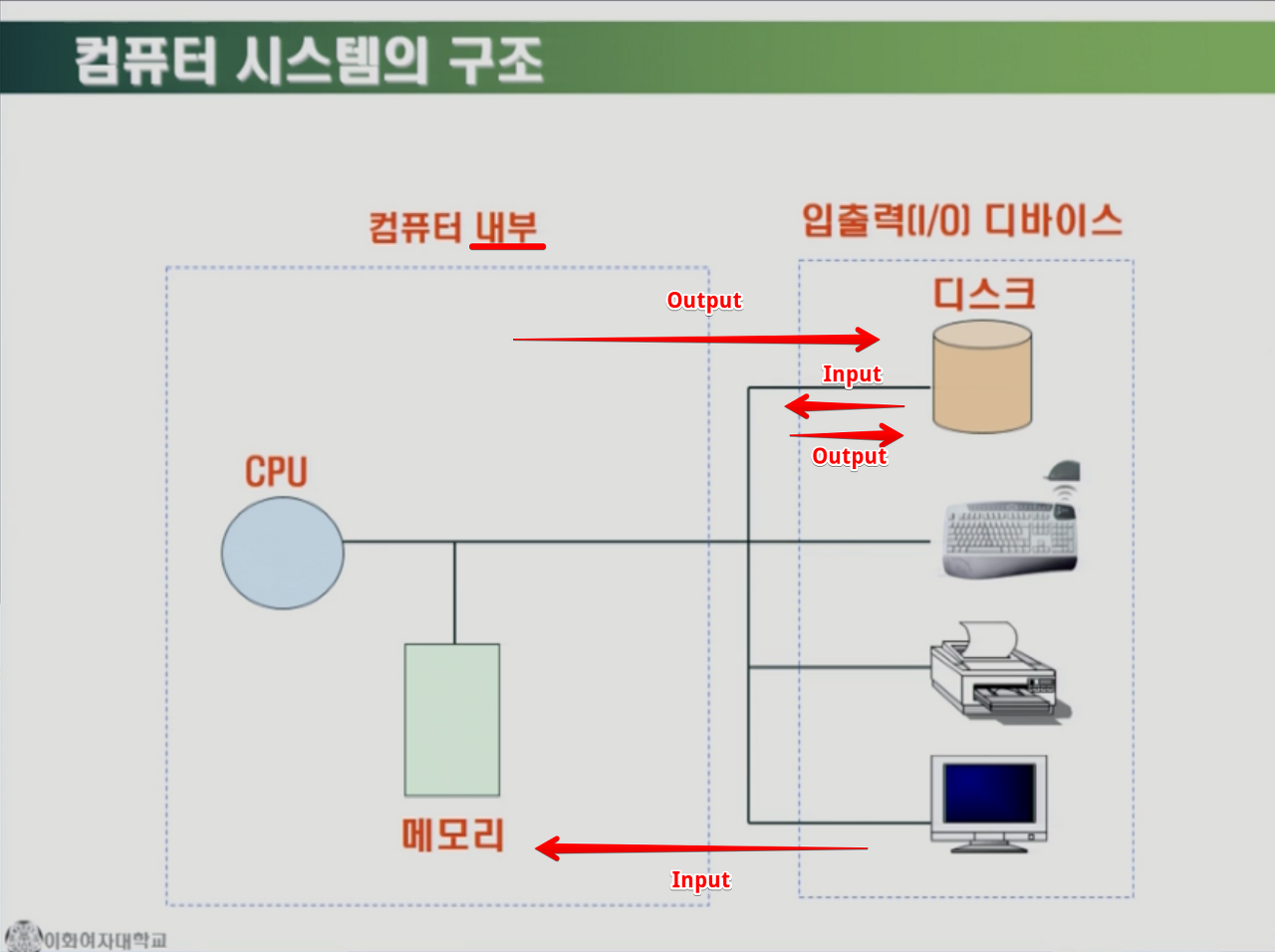 컴퓨터 시스템의 구조

컴퓨터 내부

입출력(I/O) 디바이스

Output

디스크

Input

Output

CPU

메모리

Input

이화여자대학교