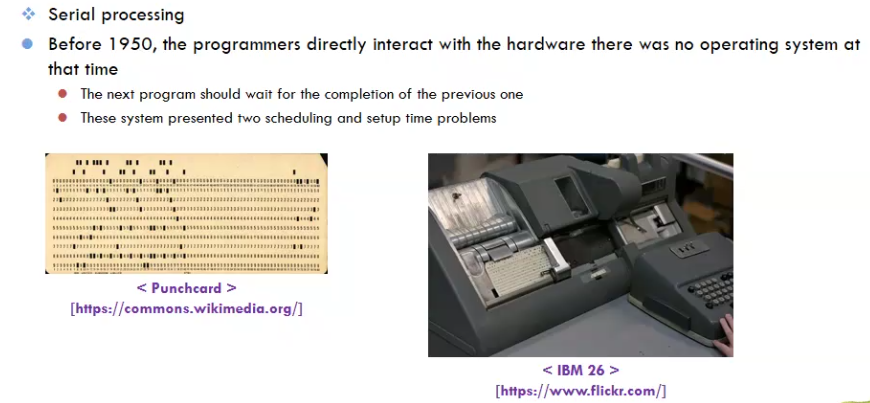 Serial processing

Before 1950, the programmers directly interact with the hardware there was no operating system at that time

The next program should wait for the completion of the previous one

These system presented two scheduling and setup time problems

< Punchcard >
[https://commons.wikimedia.org/]

< IBM 26 >
[https://www.flickr.com/]