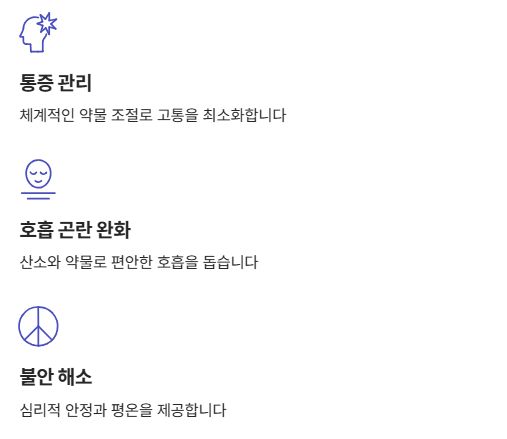 통증 관리

체계적인 약물 조절로 고통을 최소화합니다

호흡 곤란 완화

산소와 약물로 편안한 호흡을 돕습니다

불안 해소

심리적 안정과 평온을 제공합니다