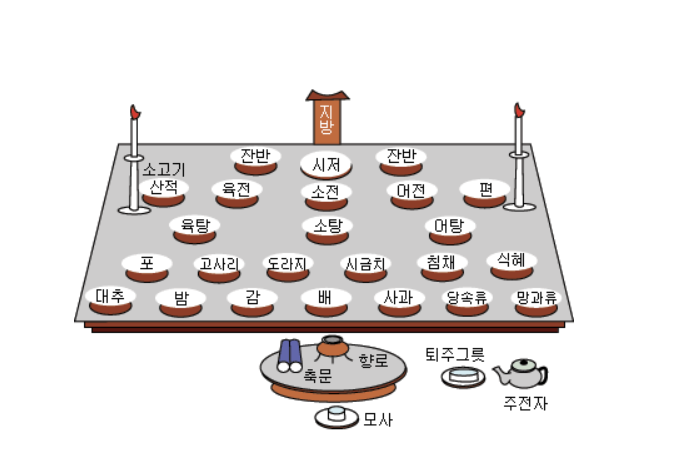 지방

잔반 시저 잔반

소고기 산적 육전 소전 어전 편

육탕 소탕 어탕

포 고사리 도라지 시금치 침채 식혜

대추 밤 감 배 사과 당속류 망과류

축문 향로 퇴주그릇

주전자

모사