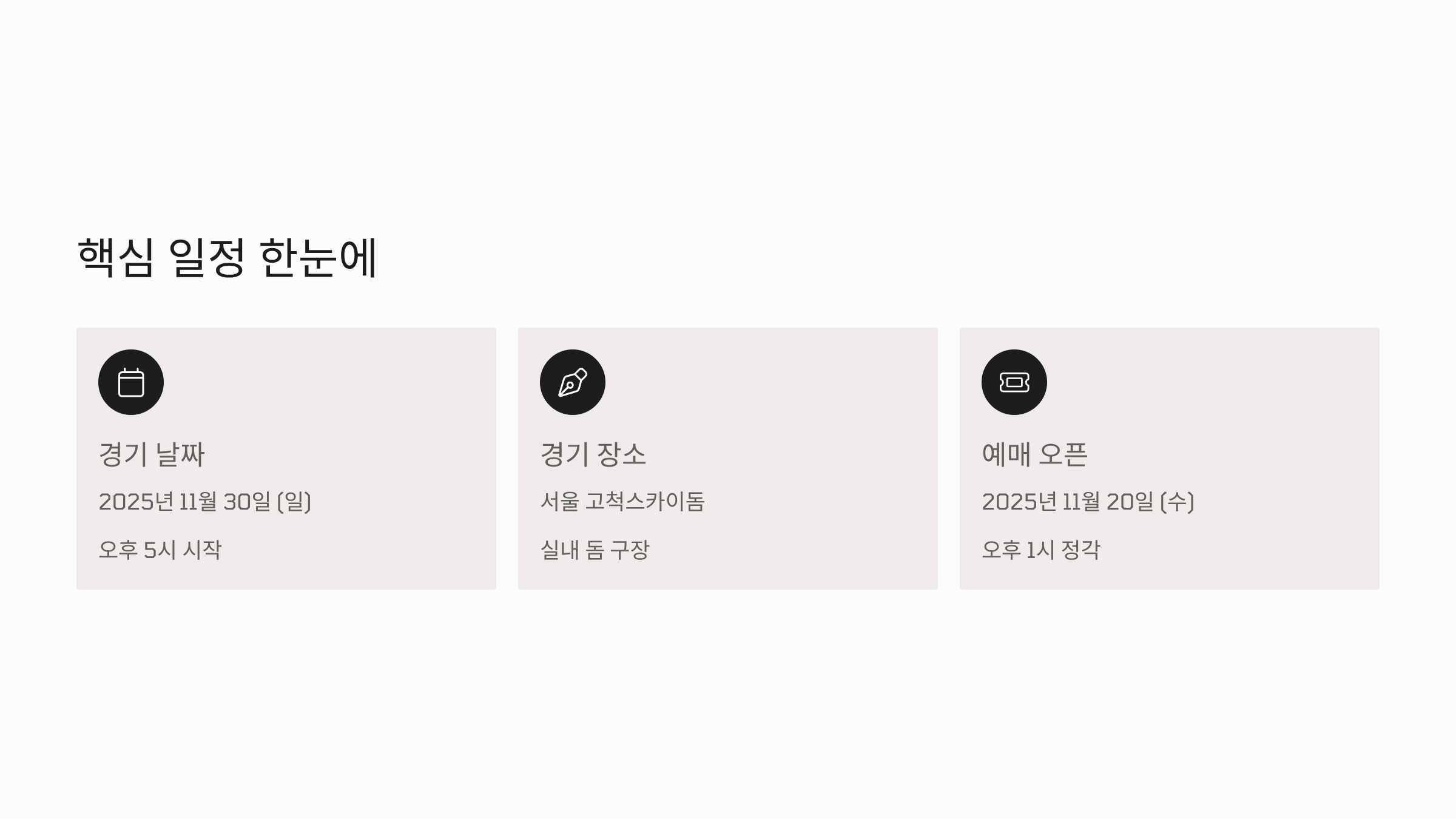 핵심 일정 한눈에

경기 날짜

2025년 11월 30일 (일)

오후 5시 시작

경기 장소

서울 고척스카이돔

실내 돔 구장

예매 오픈

2025년 11월 20일 (수)

오후 1시 정각