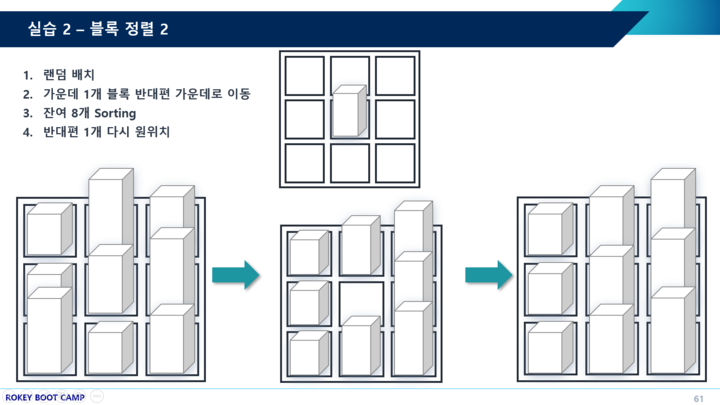 실습 2 – 블록 정렬 2

1. 랜덤 배치
2. 가운데 1개 블록 반대편 가운데로 이동
3. 잔여 8개 Sorting
4. 반대편 1개 다시 원위치

ROKEY BOOT CAMP

61