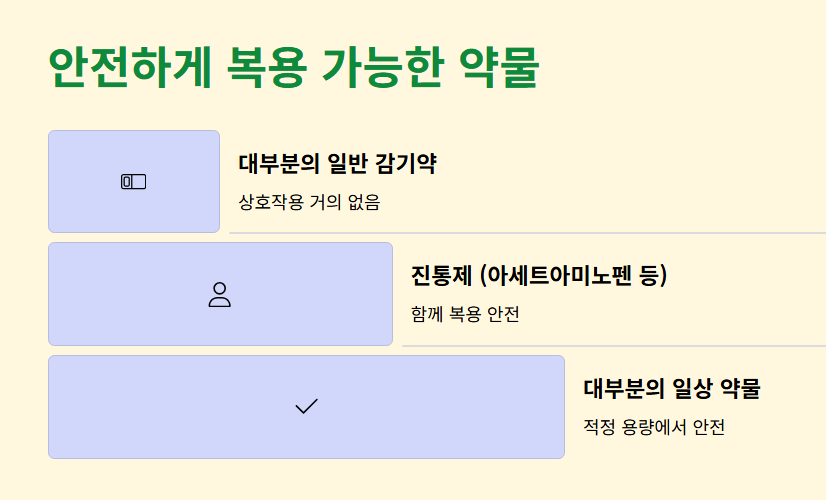 안전하게 복용 가능한 약물

대부분의 일반 감기약

상호작용 거의 없음

진통제 (아세트아미노펜 등)

함께 복용 안전

대부분의 일상 약물

적정 용량에서 안전