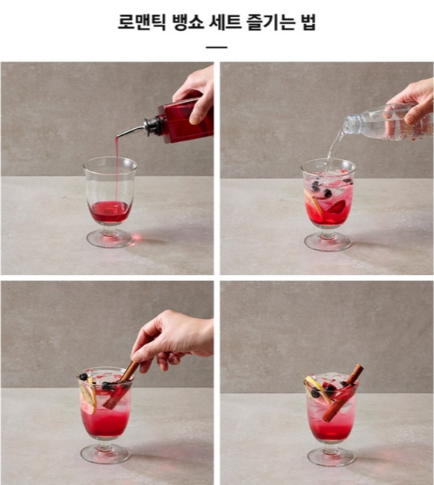 로맨틱 뱅쇼 세트 즐기는 법