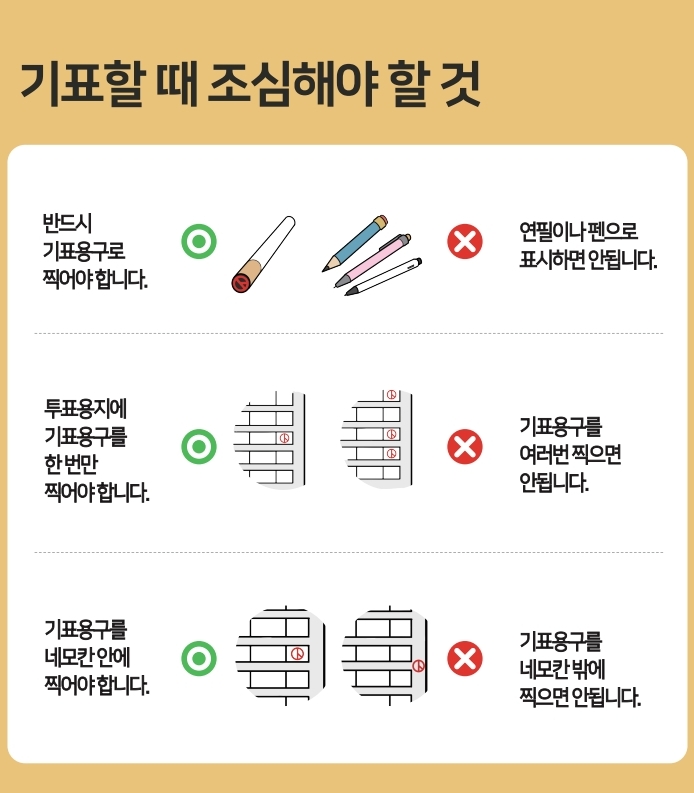 기표할 때 조심해야 할 것

반드시 기표용구로 찍어야 합니다.

연필이나 펜으로 표시하면 안됩니다.

투표용지에 기표용구를 한 번만 찍어야 합니다.

기표용구를 여러번 찍으면 안됩니다.

기표용구를 네모칸 안에 찍어야 합니다.

기표용구를 네모칸 밖에 찍으면 안됩니다.