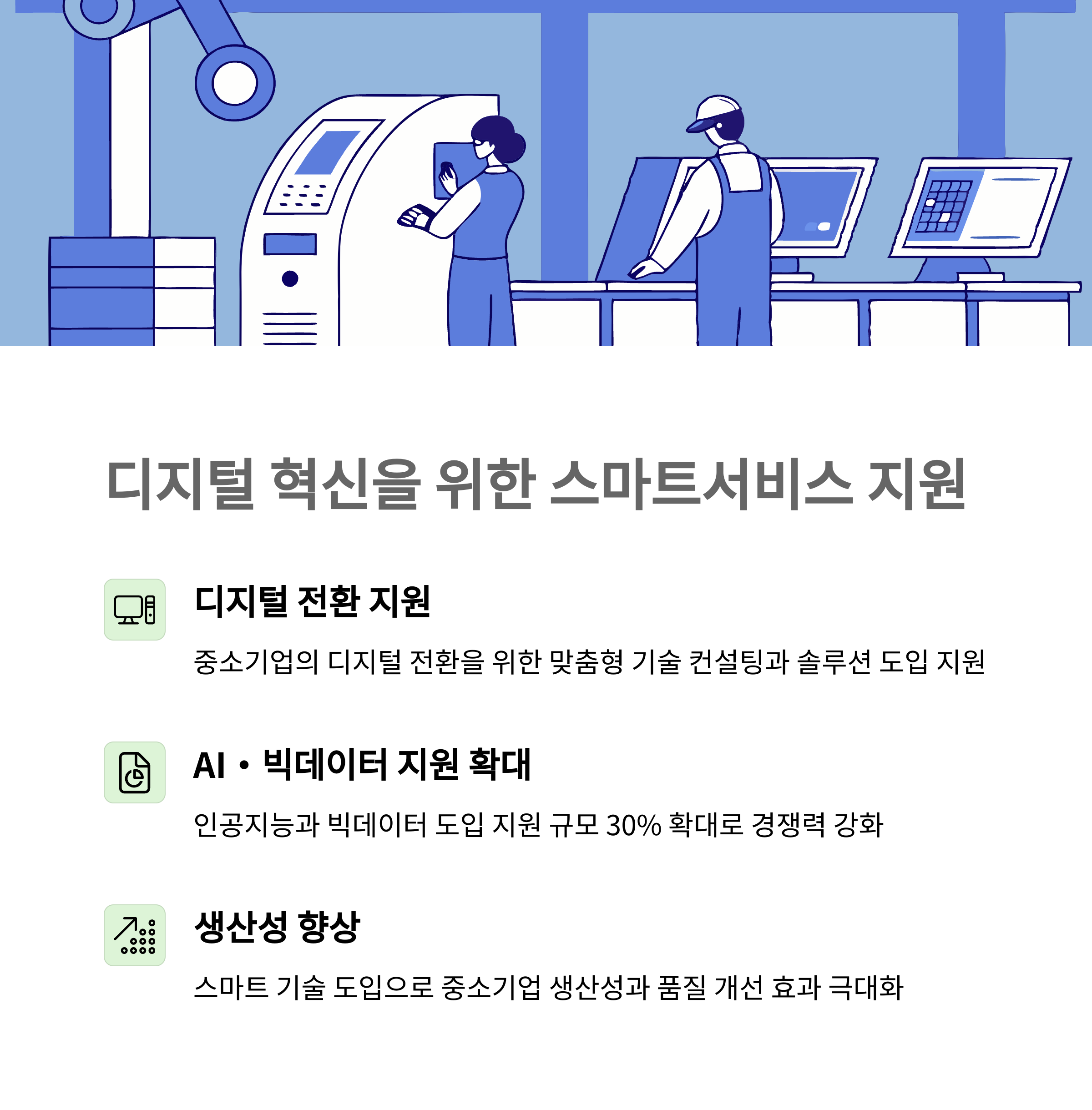 디지털 혁신을 위한 스마트서비스 지원

디지털 전환 지원

중소기업의 디지털 전환을 위한 맞춤형 기술 컨설팅과 솔루션 도입 지원

AI • 빅데이터 지원 확대

인공지능과 빅데이터 도입 지원 규모 30% 확대로 경쟁력 강화

생산성 향상

스마트 기술 도입으로 중소기업 생산성과 품질 개선 효과 극대화