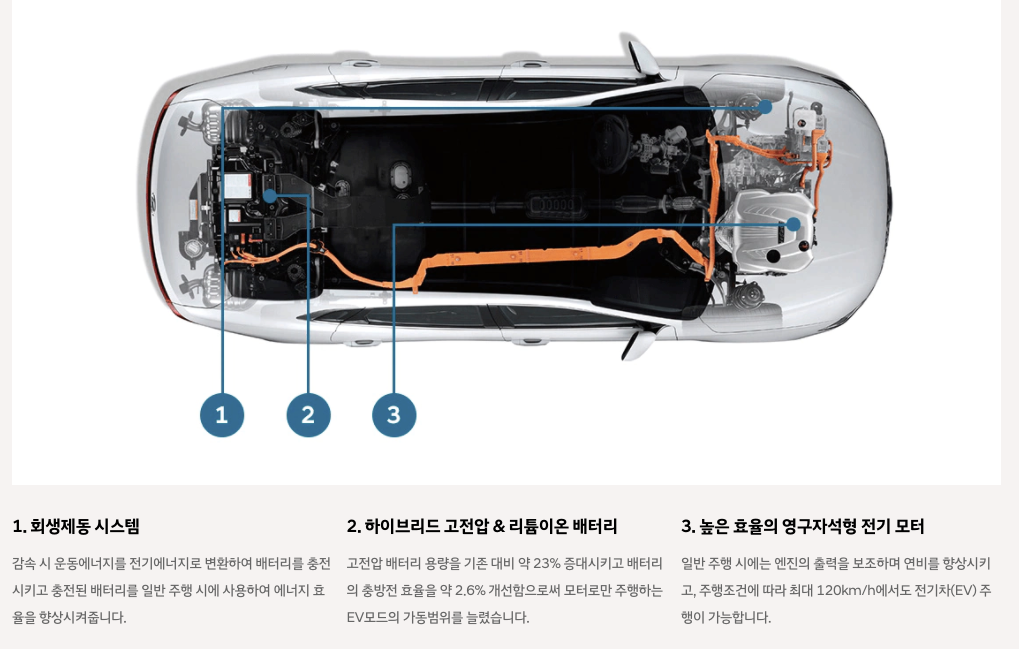 1

2

3

1. 회생제동 시스템

감속 시 운동에너지를 전기에너지로 변환하여 배터리를 충전시키고 충전된 배터리를 일반 주행 시에 사용하여 에너지 효율을 향상시켜줍니다.

2. 하이브리드 고전압 & 리튬이온 배터리

고전압 배터리 용량을 기존 대비 약 23% 증대시키고 배터리의 충방전 효율을 약 2.6% 개선함으로써 모터로만 주행하는 EV모드의 가동범위를 늘렸습니다.

3. 높은 효율의 영구자석형 전기 모터

일반 주행 시에는 엔진의 출력을 보조하며 연비를 향상시키고, 주행조건에 따라 최대 120km/h에서도 전기차(EV) 주행이 가능합니다.