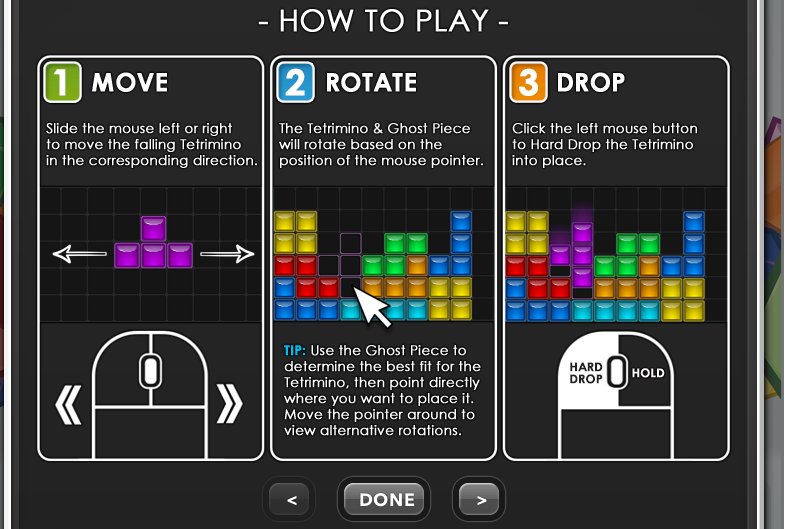 - HOW TO PLAY -

1 MOVE

Slide the mouse left or right to move the falling Tetrimino in the corresponding direction.

2 ROTATE

The Tetrimino & Ghost Piece will rotate based on the position of the mouse pointer.

TIP: Use the Ghost Piece to determine the best fit for the Tetrimino, then point directly where you want to place it. Move the pointer around to view alternative rotations.

3 DROP

Click the left mouse button to Hard Drop the Tetrimino into place.

HARD DROP

HOLD

<

DONE

>