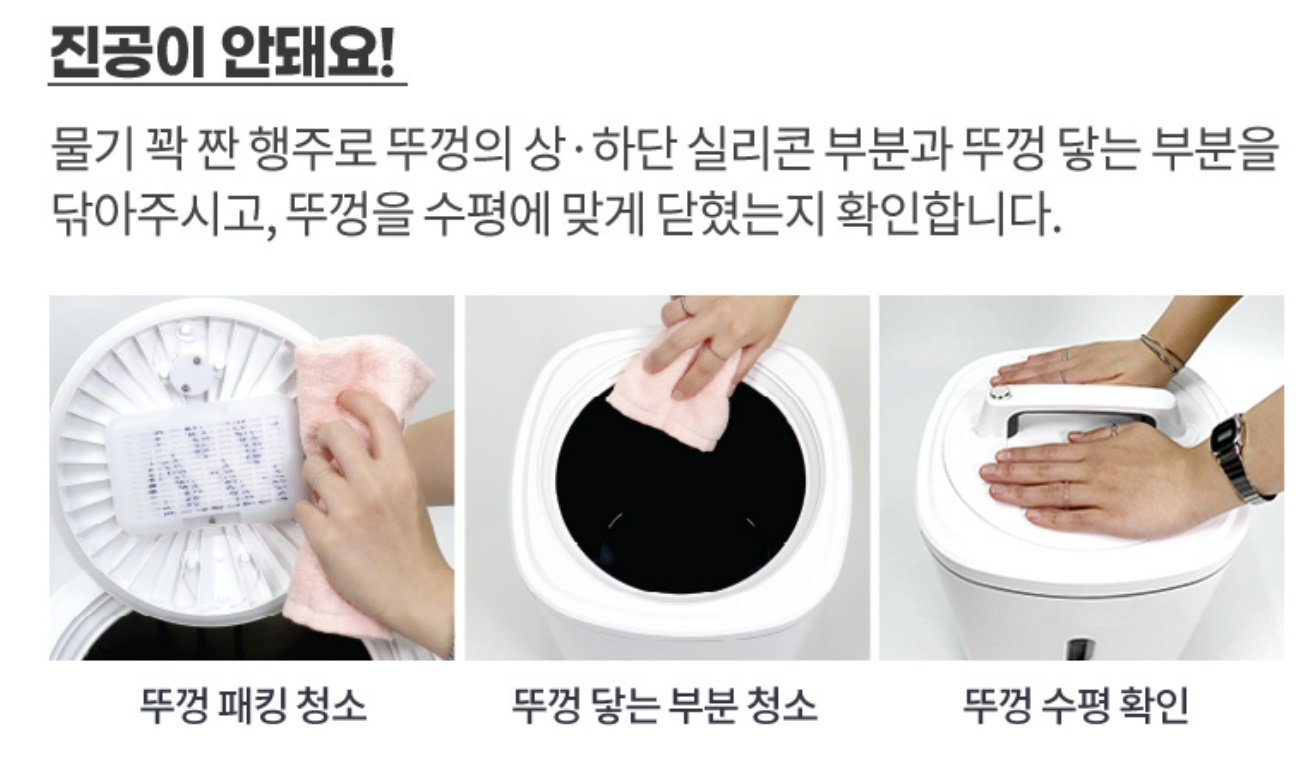 진공이 안돼요!

물기 꽉 짠 행주로 뚜껑의 상·하단 실리콘 부분과 뚜껑 닿는 부분을 닦아주시고, 뚜껑을 수평에 맞게 닫혔는지 확인합니다.

뚜껑 패킹 청소

뚜껑 닿는 부분 청소

뚜껑 수평 확인