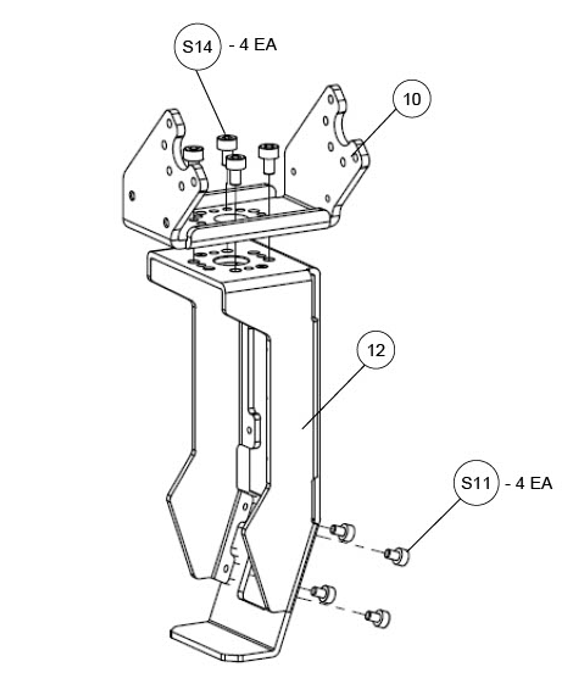 S14 - 4 EA

10

12

S11 - 4 EA