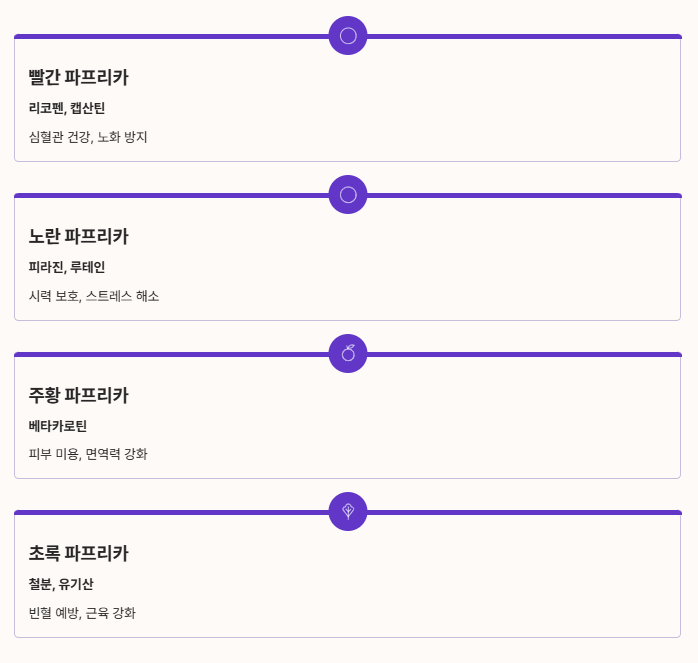 빨간 파프리카

리코펜, 캡산틴

심혈관 건강, 노화 방지

노란 파프리카

피라진, 루테인

시력 보호, 스트레스 해소

주황 파프리카

베타카로틴

피부 미용, 면역력 강화

초록 파프리카

철분, 유기산

빈혈 예방, 근육 강화