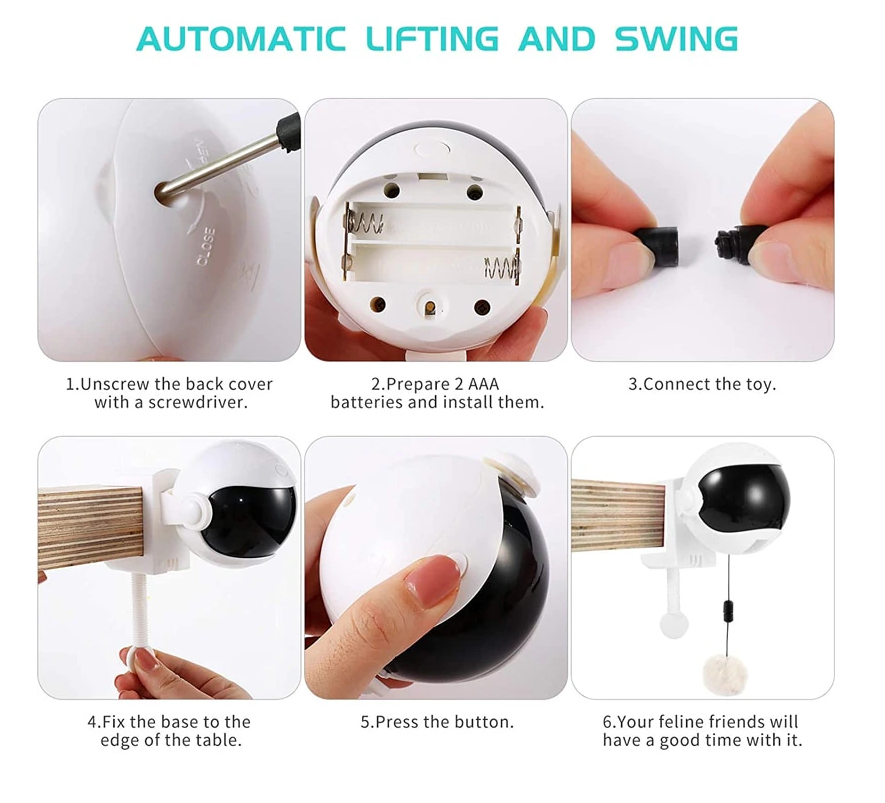 AUTOMATIC LIFTING AND SWING

OPEN

CLOSE

1.Unscrew the back cover with a screwdriver.

2.Prepare 2 AAA batteries and install them.

3.Connect the toy.

4.Fix the base to the edge of the table.

5.Press the button.

6.Your feline friends will have a good time with it.