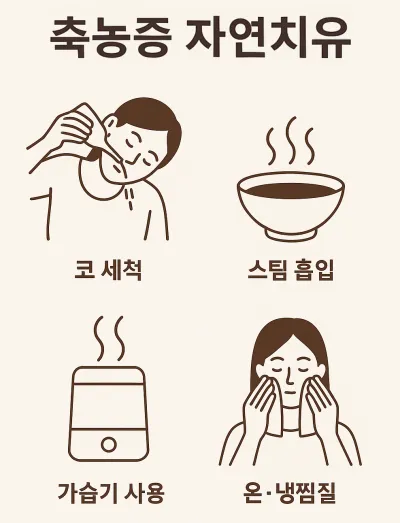 축농증 자연치유

코 세척

스팀 흡입

가습기 사용

온·냉찜질