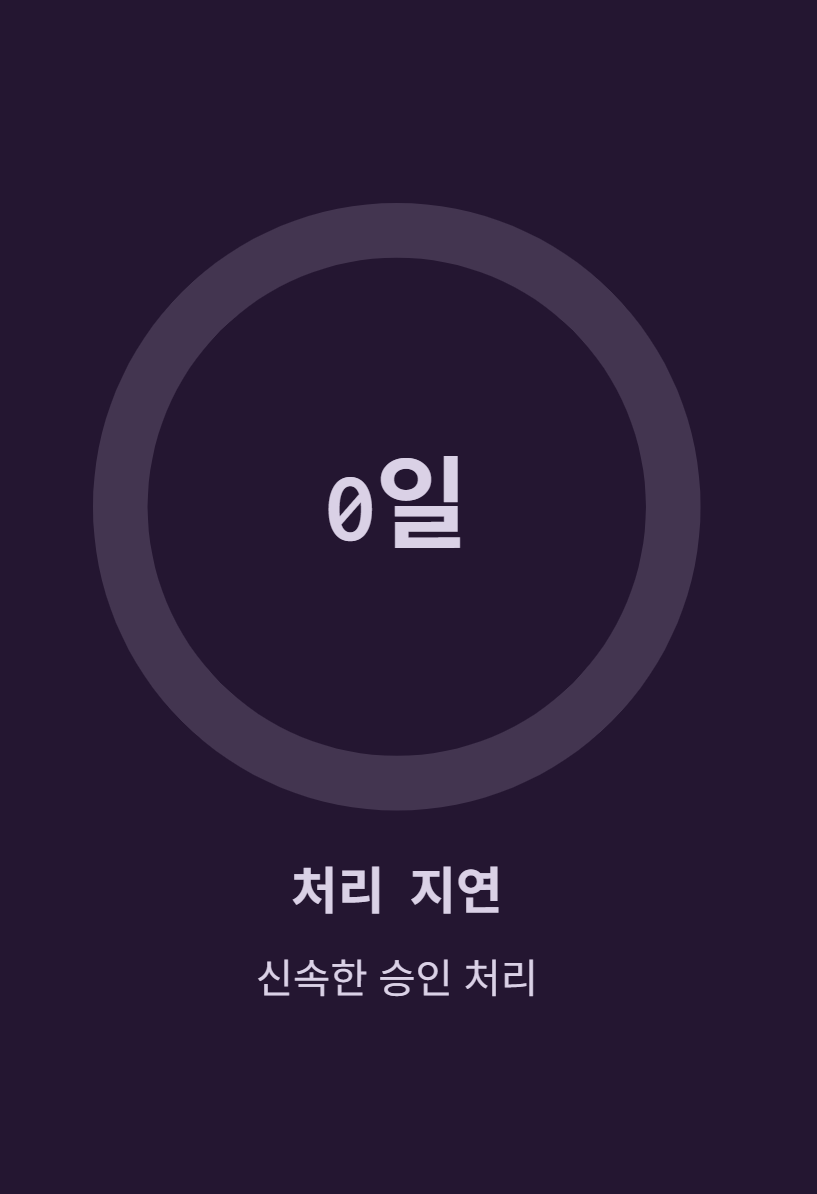 0일

처리 지연

신속한 승인 처리